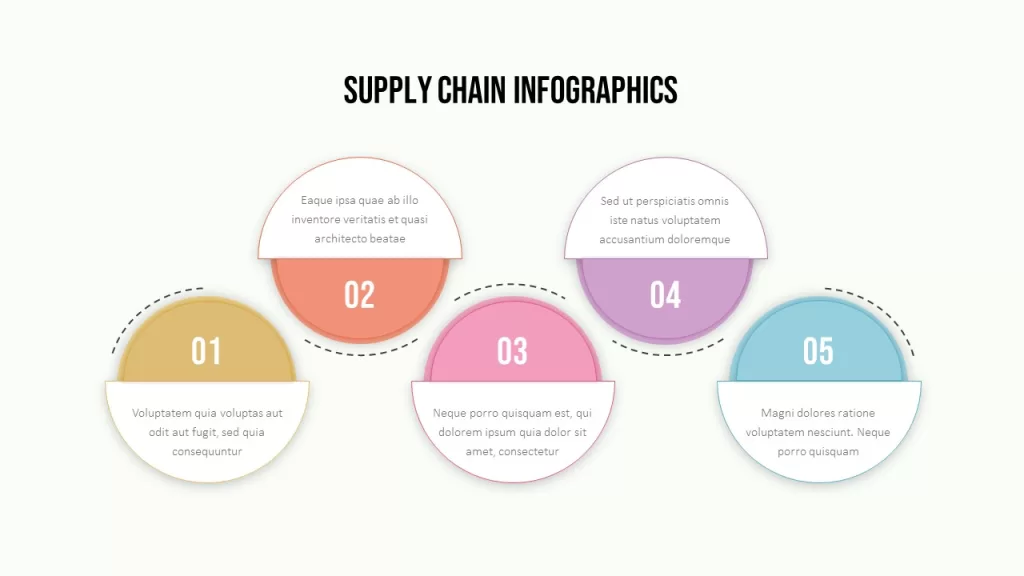 SUPPLY CHAIN INFOGRAPHICS

01

Voluptatem quia voluptas aut odit aut fugit, sed quia consequuntur

Eaque ipsa quae ab illo inventore veritatis et quasi architecto beatae

02

03

Neque porro quisquam est, qui dolorem ipsum quia dolor sit amet, consectetur

Sed ut perspiciatis omnis iste natus voluptatem accusantium doloremque

04

05

Magni dolores ratione voluptatem nesciunt. Neque porro quisquam