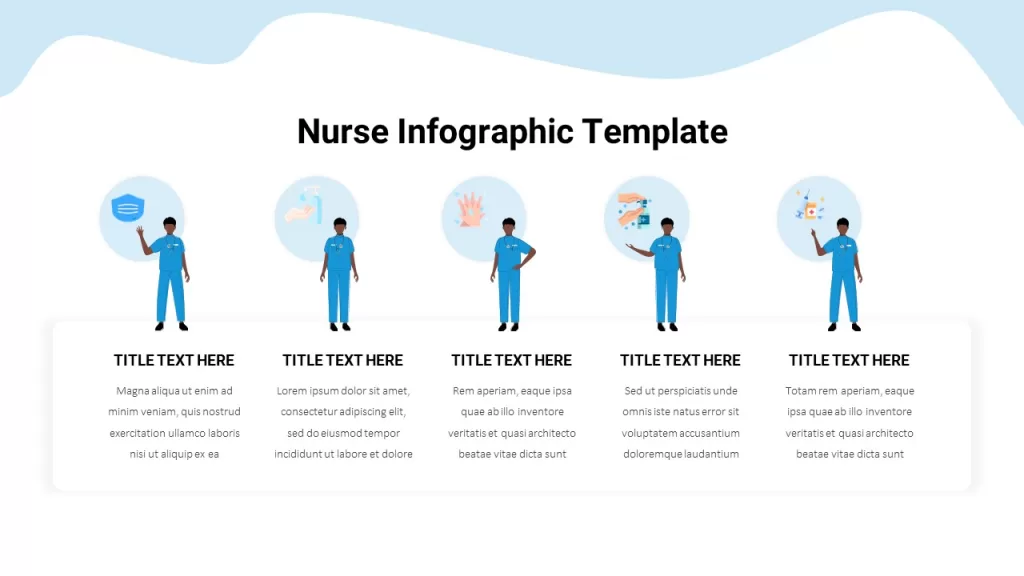 Nurse Infographic Template

TITLE TEXT HERE

Magna aliqua ut enim ad minim veniam, quis nostrud exercitation ullamco laboris nisi ut aliquip ex ea

TITLE TEXT HERE

Lorem ipsum dolor sit amet, consectetur adipiscing elit, sed do eiusmod tempor incididunt ut labore et dolore

TITLE TEXT HERE

Rem aperiam, eaque ipsa quae ab illo inventore veritatis et quasi architecto beatae vitae dicta sunt

TITLE TEXT HERE

Sed ut perspiciatis unde omnis iste natus error sit voluptatem accusantium doloremque laudantium

TITLE TEXT HERE

Totam rem aperiam, eaque ipsa quae ab illo inventore veritatis et quasi architecto beatae vitae dicta sunt