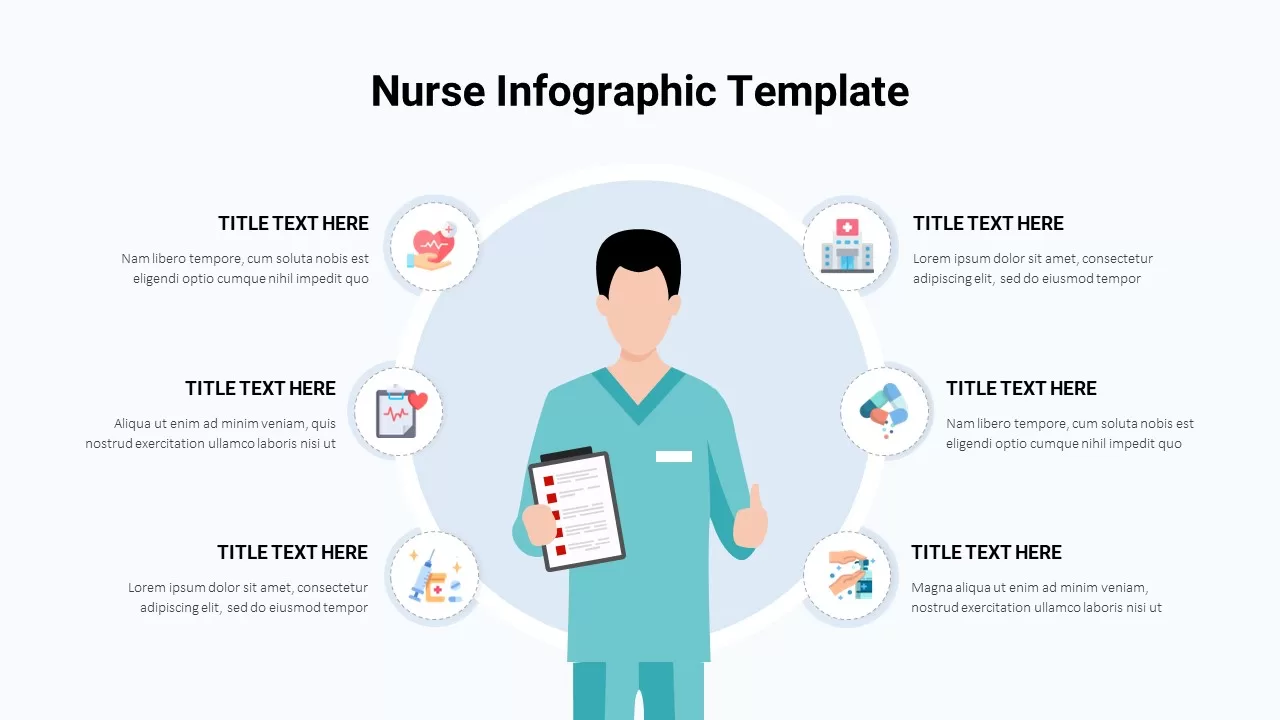 Nurse Infographic Template

TITLE TEXT HERE
Nam libero tempore, cum soluta nobis est eligendi optio cumque nihil impedit quo

TITLE TEXT HERE
Aliqua ut enim ad minim veniam, quis nostrud exercitation ullamco laboris nisi ut

TITLE TEXT HERE
Lorem ipsum dolor sit amet, consectetur adipiscing elit, sed do eiusmod tempor

TITLE TEXT HERE
Lorem ipsum dolor sit amet, consectetur adipiscing elit, sed do eiusmod tempor

TITLE TEXT HERE
Nam libero tempore, cum soluta nobis est eligendi optio cumque nihil impedit quo

TITLE TEXT HERE
Magna aliqua ut enim ad minim veniam, nostrud exercitation ullamco laboris nisi ut