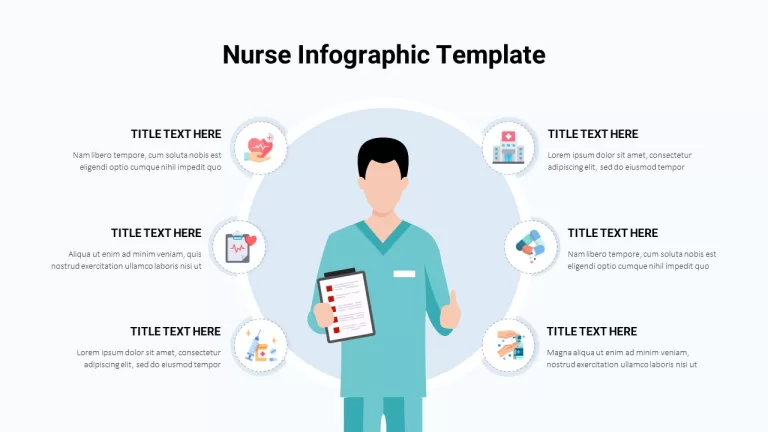 Nurse Infographic Template

TITLE TEXT HERE

Nam libero tempore, cum soluta nobis est eligendi optio cumque nihil impedit quo

TITLE TEXT HERE

Aliqua ut enim ad minim veniam, quis nostrud exercitation ullamco laboris nisi ut

TITLE TEXT HERE

Lorem ipsum dolor sit amet, consectetur adipiscing elit, sed do eiusmod tempor

TITLE TEXT HERE

Lorem ipsum dolor sit amet, consectetur adipiscing elit, sed do eiusmod tempor

TITLE TEXT HERE

Nam libero tempore, cum soluta nobis est eligendi optio cumque nihil impedit quo

TITLE TEXT HERE

Magna aliqua ut enim ad minim veniam, nostrud exercitation ullamco laboris nisi ut