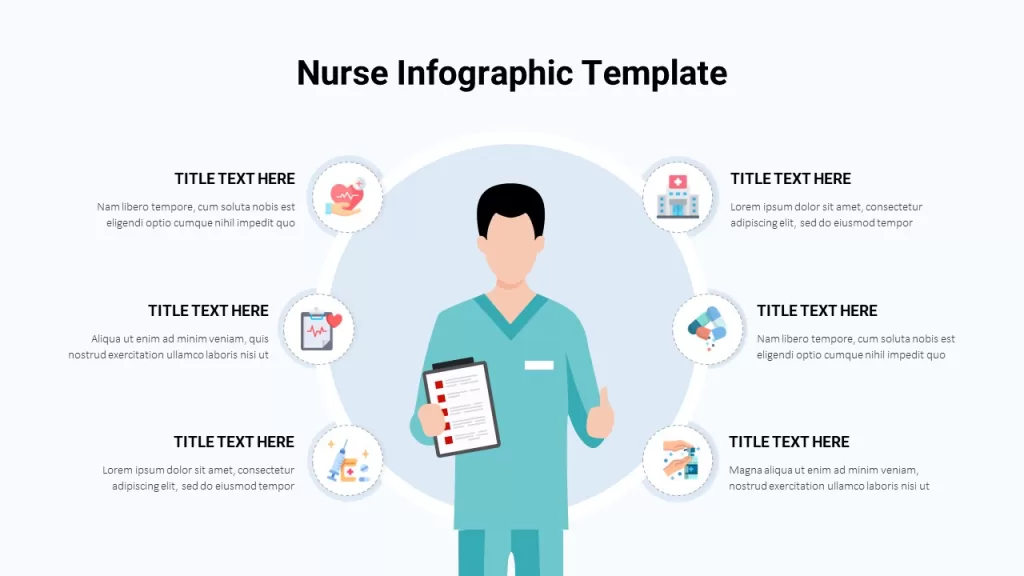 Nurse Infographic Template

TITLE TEXT HERE
Nam libero tempore, cum soluta nobis est eligendi optio cumque nihil impedit quo

TITLE TEXT HERE
Aliqua ut enim ad minim veniam, quis nostrud exercitation ullamco laboris nisi ut

TITLE TEXT HERE
Lorem ipsum dolor sit amet, consectetur adipiscing elit, sed do eiusmod tempor

TITLE TEXT HERE
Lorem ipsum dolor sit amet, consectetur adipiscing elit, sed do eiusmod tempor

TITLE TEXT HERE
Nam libero tempore, cum soluta nobis est eligendi optio cumque nihil impedit quo

TITLE TEXT HERE
Magna aliqua ut enim ad minim veniam, nostrud exercitation ullamco laboris nisi ut