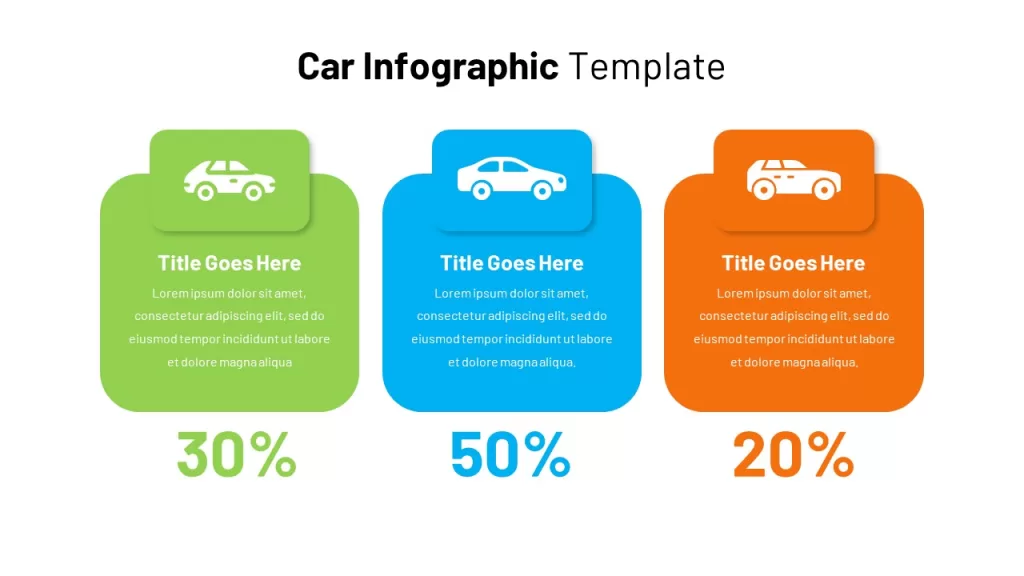 Car Infographic Template

Title Goes Here

Lorem ipsum dolor sit amet, consectetur adipiscing elit, sed do eiusmod tempor incididunt ut labore et dolore magna aliqua

30%

Title Goes Here

Lorem ipsum dolor sit amet, consectetur adipiscing elit, sed do eiusmod tempor incididunt ut labore et dolore magna aliqua.

50%

Title Goes Here

Lorem ipsum dolor sit amet, consectetur adipiscing elit, sed do eiusmod tempor incididunt ut labore et dolore magna aliqua.

20%