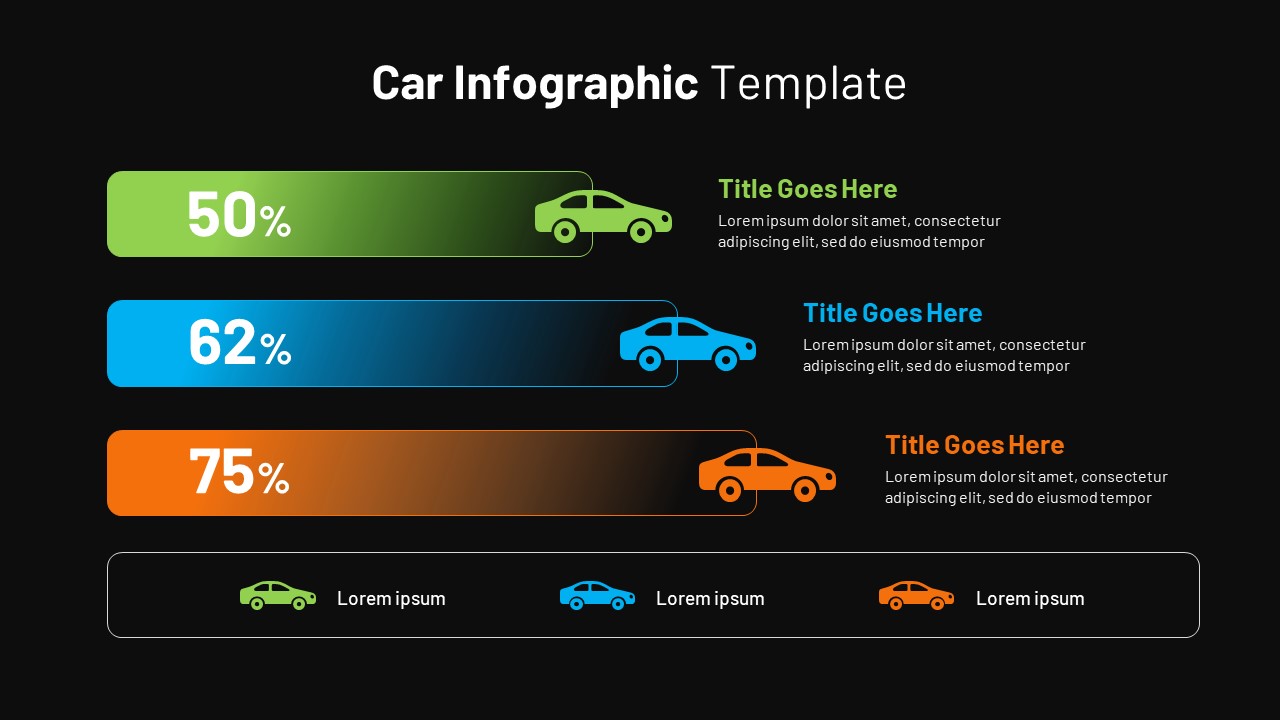 Car Infographic Template

50%

Title Goes Here
Lorem ipsum dolor sit amet, consectetur adipiscing elit, sed do eiusmod tempor

62%

Title Goes Here
Lorem ipsum dolor sit amet, consectetur adipiscing elit, sed do eiusmod tempor

75%

Title Goes Here
Lorem ipsum dolor sit amet, consectetur adipiscing elit, sed do eiusmod tempor

Lorem ipsum

Lorem ipsum

Lorem ipsum