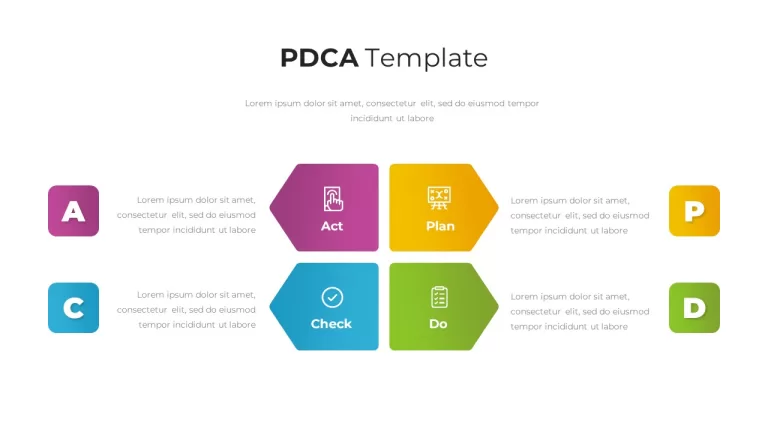 PDCA Template

Lorem ipsum dolor sit amet, consectetur elit, sed do eiusmod tempor incididunt ut labore

A

Lorem ipsum dolor sit amet, consectetur elit, sed do eiusmod tempor incididunt ut labore

Act

Plan

Lorem ipsum dolor sit amet, consectetur elit, sed do eiusmod tempor incididunt ut labore

P

C

Lorem ipsum dolor sit amet, consectetur elit, sed do eiusmod tempor incididunt ut labore

Check

Do

Lorem ipsum dolor sit amet, consectetur elit, sed do eiusmod tempor incididunt ut labore

D