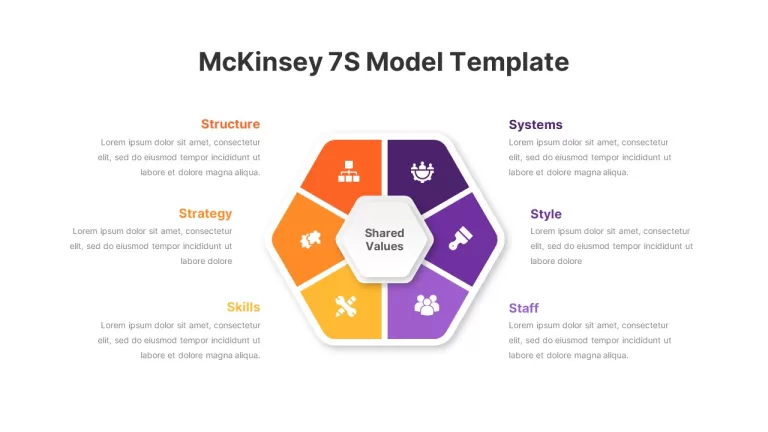 McKinsey 7S Model Template

Structure
Lorem ipsum dolor sit amet, consectetur elit, sed do eiusmod tempor incididunt ut labore et dolore magna aliqua.

Strategy
Lorem ipsum dolor sit amet, consectetur elit, sed do eiusmod tempor incididunt ut labore dolore

Skills
Lorem ipsum dolor sit amet, consectetur elit, sed do eiusmod tempor incididunt ut labore et dolore magna aliqua.

Shared Values

Systems
Lorem ipsum dolor sit amet, consectetur elit, sed do eiusmod tempor incididunt ut labore et dolore magna aliqua.

Style
Lorem ipsum dolor sit amet, consectetur elit, sed do eiusmod tempor incididunt ut labore dolore

Staff
Lorem ipsum dolor sit amet, consectetur elit, sed do eiusmod tempor incididunt ut labore et dolore magna aliqua.