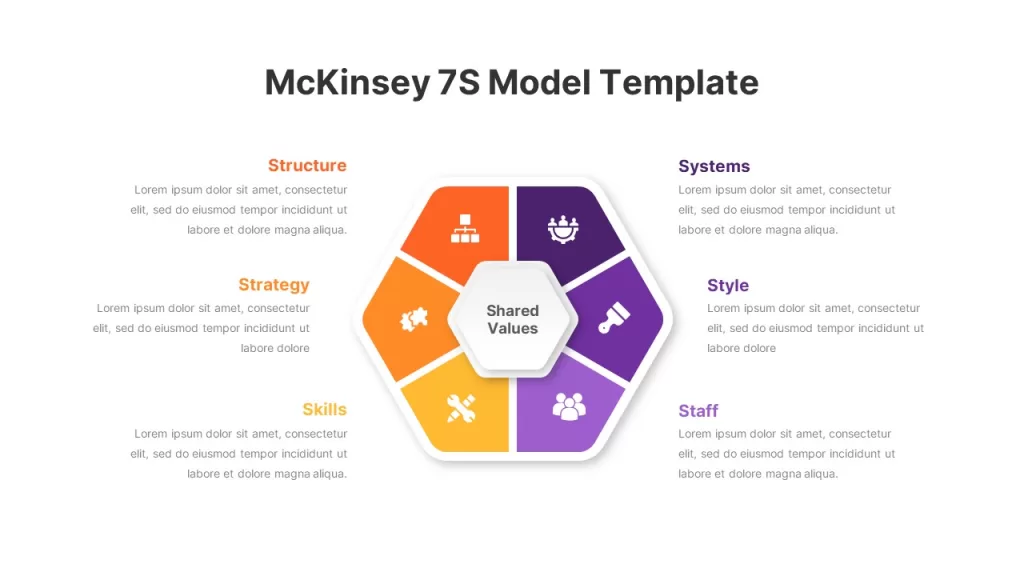 McKinsey 7S Model Template

Structure
Lorem ipsum dolor sit amet, consectetur elit, sed do eiusmod tempor incididunt ut labore et dolore magna aliqua.

Strategy
Lorem ipsum dolor sit amet, consectetur elit, sed do eiusmod tempor incididunt ut labore dolore

Skills
Lorem ipsum dolor sit amet, consectetur elit, sed do eiusmod tempor incididunt ut labore et dolore magna aliqua.

Shared Values

Systems
Lorem ipsum dolor sit amet, consectetur elit, sed do eiusmod tempor incididunt ut labore et dolore magna aliqua.

Style
Lorem ipsum dolor sit amet, consectetur elit, sed do eiusmod tempor incididunt ut labore dolore

Staff
Lorem ipsum dolor sit amet, consectetur elit, sed do eiusmod tempor incididunt ut labore et dolore magna aliqua.