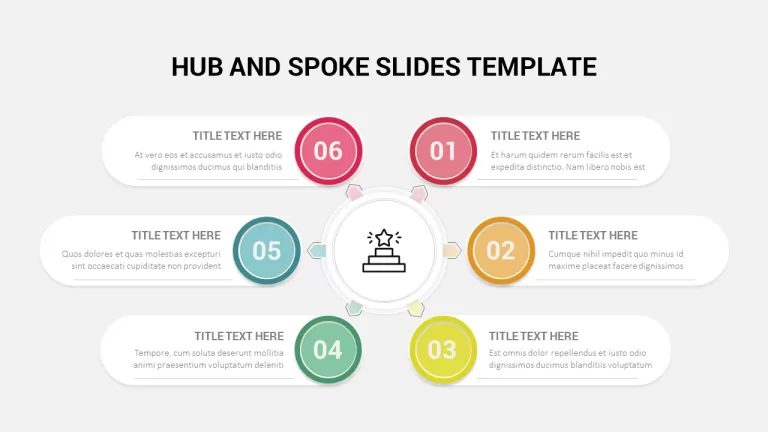 HUB AND SPOKE SLIDES TEMPLATE

TITLE TEXT HERE
At vero eos et accusamus et iusto odio dignissimos ducimus qui blanditiis

06

01

TITLE TEXT HERE
Et harum quidem rerum facilis est et expedita distinctio. Nam libero nobis est

TITLE TEXT HERE
Quos dolores et quas molestias excepturi sint occaecati cupiditate non provident

05

02

TITLE TEXT HERE
Cumque nihil impedit quo minus id maxime placeat facere dignissimos

TITLE TEXT HERE
Tempore, cum soluta deserunt mollitia animi praesentium voluptatum deleniti

04

03

TITLE TEXT HERE
Est omnis dolor repellendus et iusto odio dignissimos ducimus blanditiis voluptatum