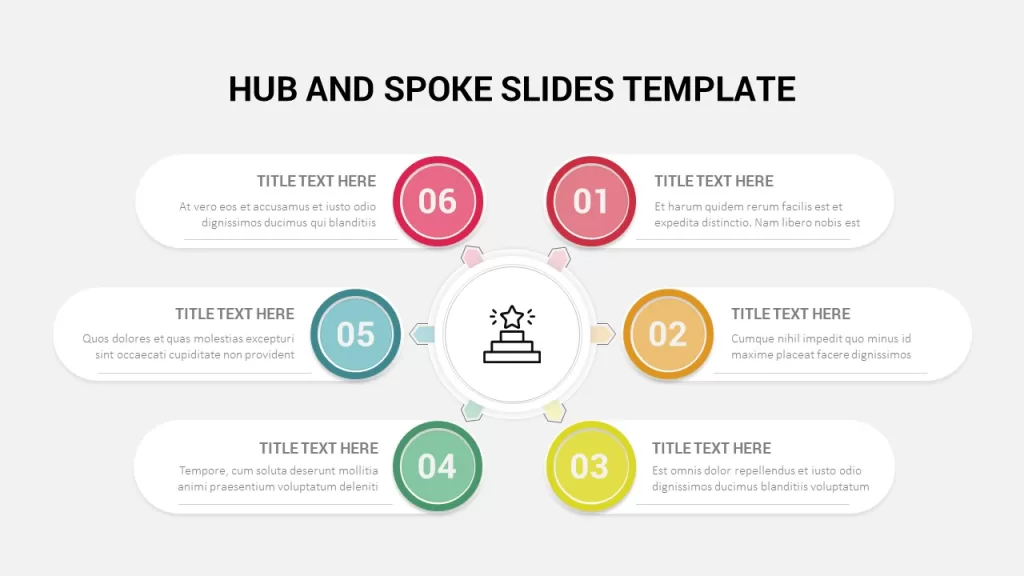 HUB AND SPOKE SLIDES TEMPLATE

TITLE TEXT HERE
At vero eos et accusamus et iusto odio dignissimos ducimus qui blanditiis

06

01

TITLE TEXT HERE
Et harum quidem rerum facilis est et expedita distinctio. Nam libero nobis est

TITLE TEXT HERE
Quos dolores et quas molestias excepturi sint occaecati cupiditate non provident

05

02

TITLE TEXT HERE
Cumque nihil impedit quo minus id maxime placeat facere dignissimos

TITLE TEXT HERE
Tempore, cum soluta deserunt mollitia animi praesentium voluptatum deleniti

04

03

TITLE TEXT HERE
Est omnis dolor repellendus et iusto odio dignissimos ducimus blanditiis voluptatum