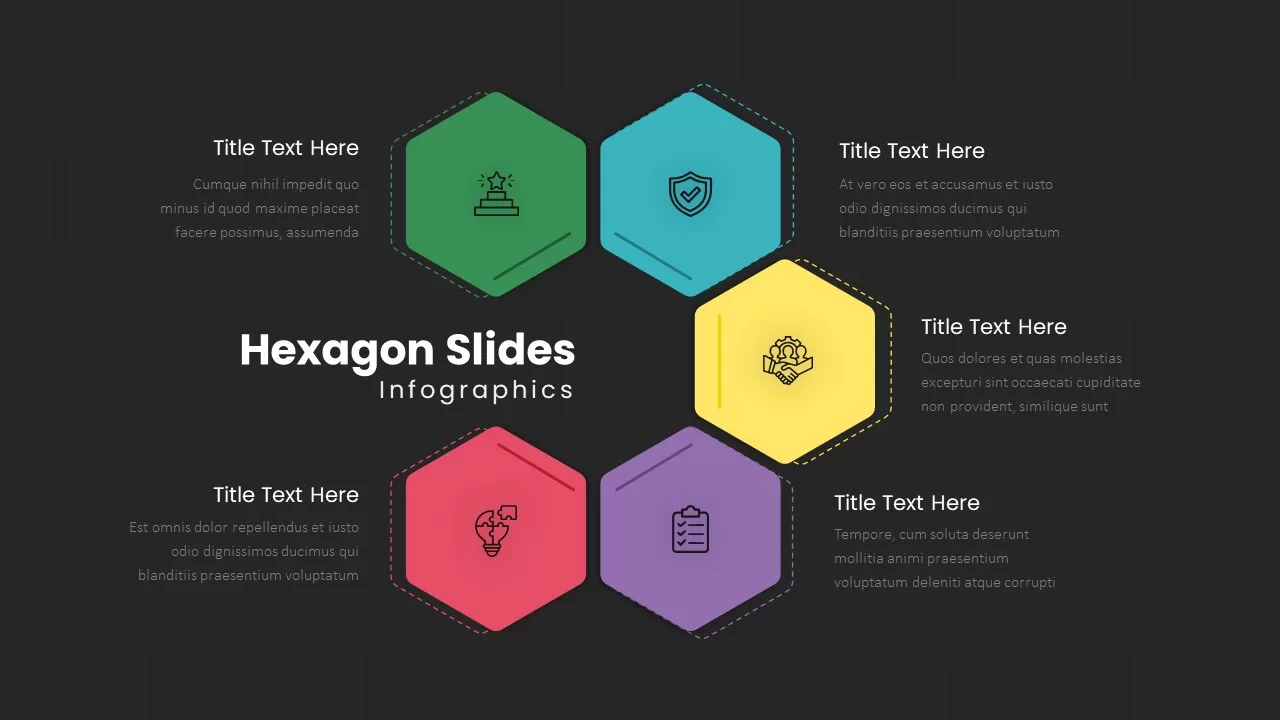 Title Text Here

Cumque nihil impedit quo minus id quod maxime placeat facere possimus, assumenda

Title Text Here

At vero eos et accusamus et iusto odio dignissimos ducimus qui blanditiis praesentium voluptatum

Hexagon Slides

Infographics

Title Text Here

Quos dolores et quas molestias excepturi sint occaecati cupiditate non provident, similique sunt

Title Text Here

Est omnis dolor repellendus et iusto odio dignissimos ducimus qui blanditiis praesentium voluptatum

Title Text Here

Tempore, cum soluta deserunt mollitia animi praesentium voluptatum deleniti atque corrupti