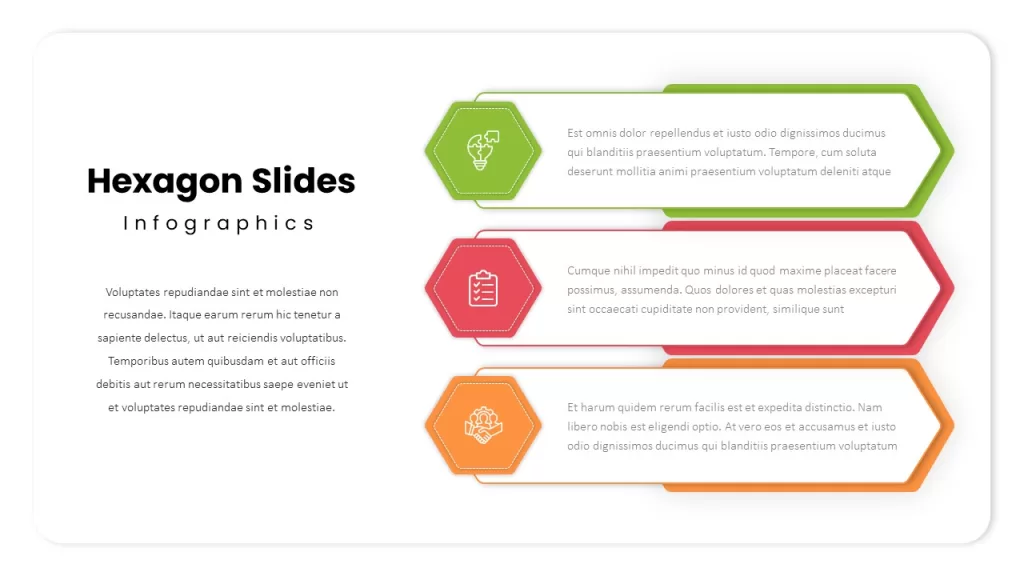 Hexagon Slides

Infographics

Voluptates repudiandae sint et molestiae non recusandae. Itaque earum rerum hic tenetur a sapiente delectus, ut aut reiciendis voluptatibus. Temporibus autem quibusdam et aut officiis debitis aut rerum necessitatibus saepe eveniet ut et voluptates repudiandae sint et molestiae.

Est omnis dolor repellendus et iusto odio dignissimos ducimus qui blanditiis praesentium voluptatum. Tempore, cum soluta deserunt mollitia animi praesentium voluptatum deleniti atque

Cumque nihil impedit quo minus id quod maxime placeat facere possimus, assumenda. Quos dolores et quas molestias excepturi sint occaecati cupiditate non provident, similique sunt

Et harum quidem rerum facilis est et expedita distinctio. Nam libero nobis est eligendi optio. At vero eos et accusamus et iusto odio dignissimos ducimus qui blanditiis praesentium voluptatum