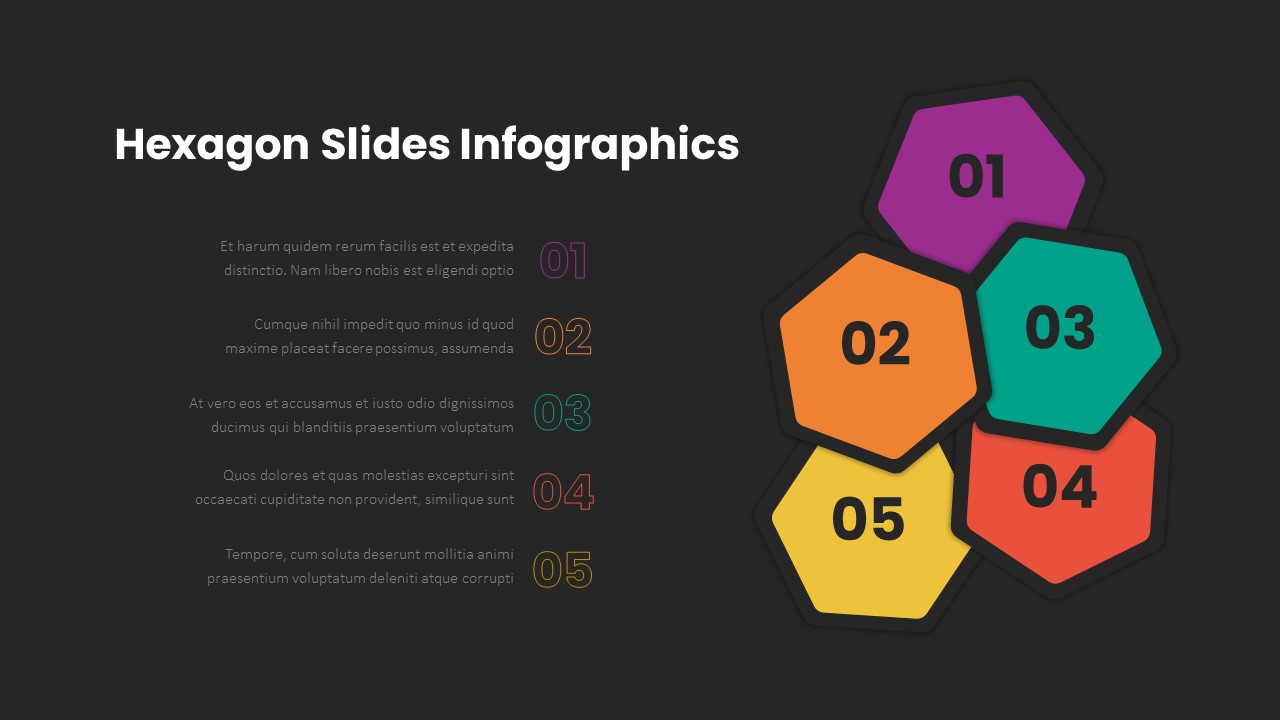 Hexagon Slides Infographics

Et harum quidem rerum facilis est et expedita distinctio. Nam libero nobis est eligendi optio 01

Cumque nihil impedit quo minus id quod maxime placeat facere possimus, assumenda 02

At vero eos et accusamus et iusto odio dignissimos ducimus qui blanditiis praesentium voluptatum 03

Quos dolores et quas molestias excepturi sint occaecati cupiditate non provident, similique sunt 04

Tempore, cum soluta deserunt mollitia animi praesentium voluptatum deleniti atque corrupti 05

01

02

03

04

05