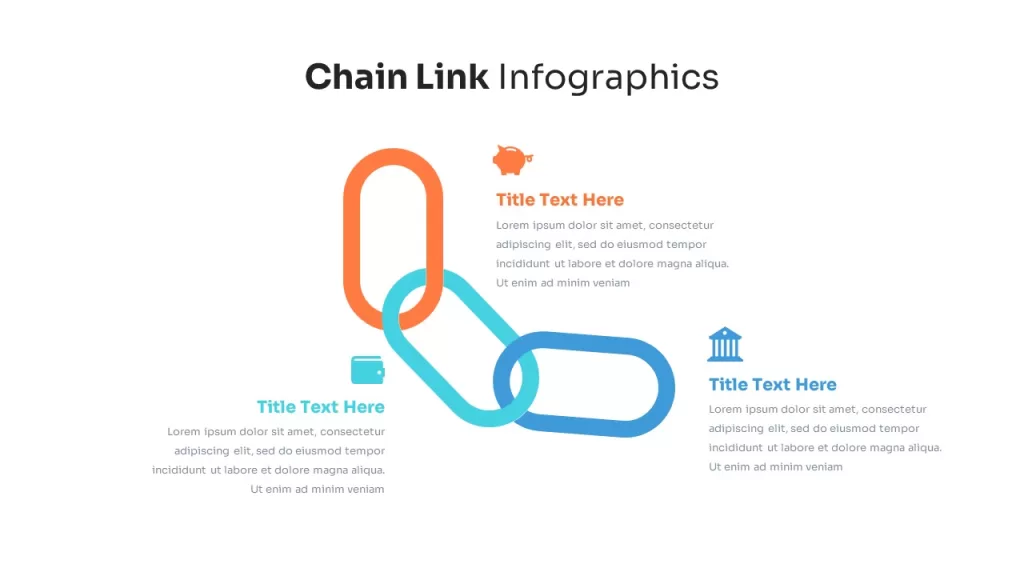 Chain Link Infographics

Title Text Here
Lorem ipsum dolor sit amet, consectetur adipiscing elit, sed do eiusmod tempor incididunt ut labore et dolore magna aliqua. Ut enim ad minim veniam

Title Text Here
Lorem ipsum dolor sit amet, consectetur adipiscing elit, sed do eiusmod tempor incididunt ut labore et dolore magna aliqua. Ut enim ad minim veniam

Title Text Here
Lorem ipsum dolor sit amet, consectetur adipiscing elit, sed do eiusmod tempor incididunt ut labore et dolore magna aliqua. Ut enim ad minim veniam