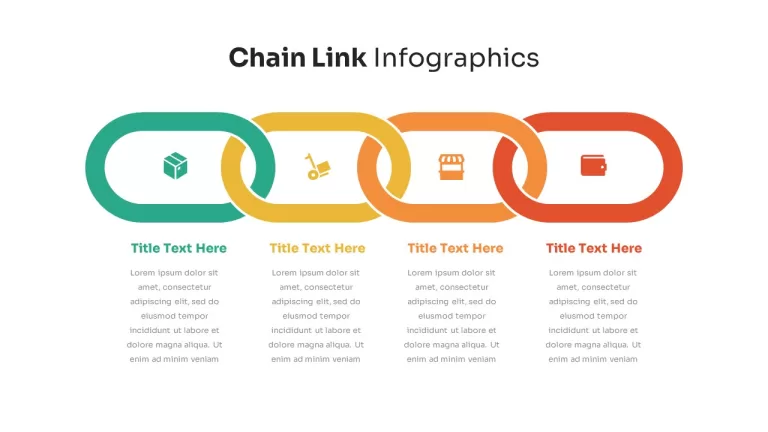 Chain Link Infographics

Title Text Here

Lorem ipsum dolor sit amet, consectetur adipiscing elit, sed do eiusmod tempor incididunt ut labore et dolore magna aliqua. Ut enim ad minim veniam

Title Text Here

Lorem ipsum dolor sit amet, consectetur adipiscing elit, sed do eiusmod tempor incididunt ut labore et dolore magna aliqua. Ut enim ad minim veniam

Title Text Here

Lorem ipsum dolor sit amet, consectetur adipiscing elit, sed do eiusmod tempor incididunt ut labore et dolore magna aliqua. Ut enim ad minim veniam

Title Text Here

Lorem ipsum dolor sit amet, consectetur adipiscing elit, sed do eiusmod tempor incididunt ut labore et dolore magna aliqua. Ut enim ad minim veniam