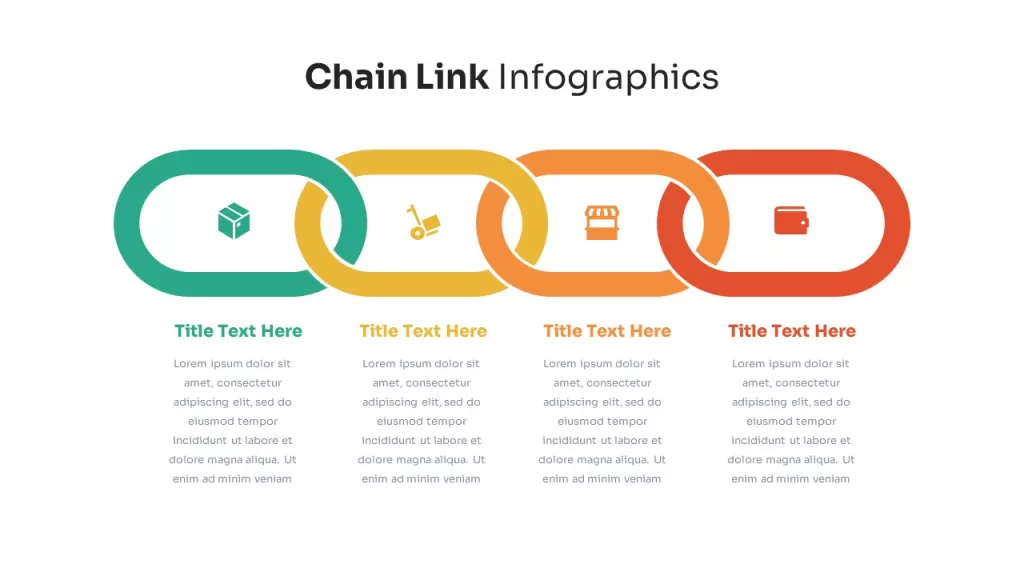 Chain Link Infographics

Title Text Here

Lorem ipsum dolor sit amet, consectetur adipiscing elit, sed do eiusmod tempor incididunt ut labore et dolore magna aliqua. Ut enim ad minim veniam

Title Text Here

Lorem ipsum dolor sit amet, consectetur adipiscing elit, sed do eiusmod tempor incididunt ut labore et dolore magna aliqua. Ut enim ad minim veniam

Title Text Here

Lorem ipsum dolor sit amet, consectetur adipiscing elit, sed do eiusmod tempor incididunt ut labore et dolore magna aliqua. Ut enim ad minim veniam

Title Text Here

Lorem ipsum dolor sit amet, consectetur adipiscing elit, sed do eiusmod tempor incididunt ut labore et dolore magna aliqua. Ut enim ad minim veniam