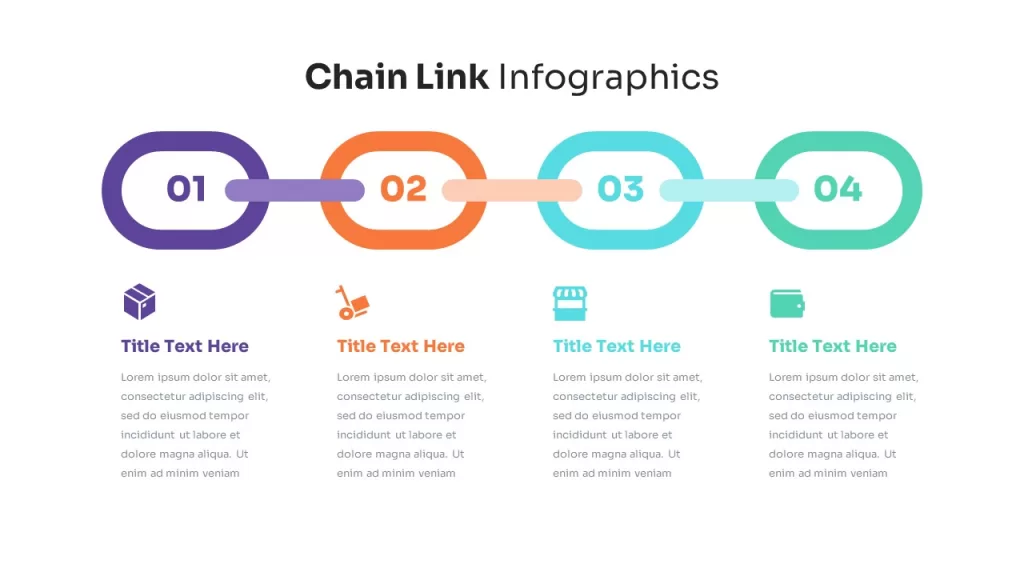 Chain Link Infographics

01

02

03

04

Title Text Here

Lorem ipsum dolor sit amet, consectetur adipiscing elit, sed do eiusmod tempor incididunt ut labore et dolore magna aliqua. Ut enim ad minim veniam

Title Text Here

Lorem ipsum dolor sit amet, consectetur adipiscing elit, sed do eiusmod tempor incididunt ut labore et dolore magna aliqua. Ut enim ad minim veniam

Title Text Here

Lorem ipsum dolor sit amet, consectetur adipiscing elit, sed do eiusmod tempor incididunt ut labore et dolore magna aliqua. Ut enim ad minim veniam

Title Text Here

Lorem ipsum dolor sit amet, consectetur adipiscing elit, sed do eiusmod tempor incididunt ut labore et dolore magna aliqua. Ut enim ad minim veniam