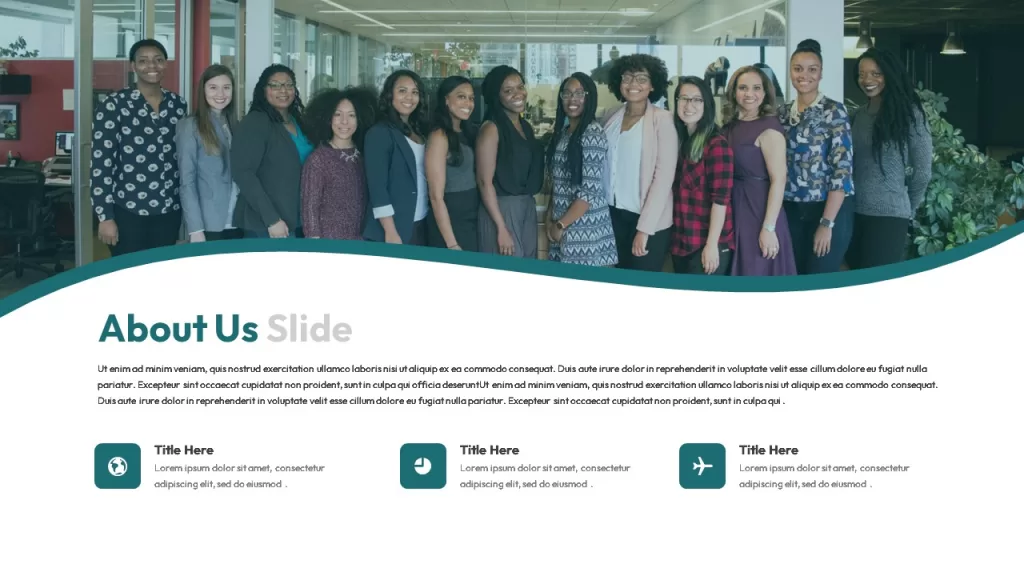 About Us Slide

Ut enim ad minim veniam, quis nostrud exercitation ullamco laboris nisi ut aliquip ex ea commodo consequat. Duis aute irure dolor in reprehenderit in voluptate velit esse cillum dolore eu fugiat nulla pariatur. Excepteur sint occaecat cupidatat non proident, sunt in culpa qui officia deseruntUt enim ad minim veniam, quis nostrud exercitation ullamco laboris nisi ut aliquip ex ea commodo consequat. Duis aute irure dolor in reprehenderit in voluptate velit esse cillum dolore eu fugiat nulla pariatur. Excepteur sint occaecat cupidatat non proident, sunt in culpa qui .

Title Here
Lorem ipsum dolor sit amet, consectetur adipiscing elit, sed do eiusmod .

Title Here
Lorem ipsum dolor sit amet, consectetur adipiscing elit, sed do eiusmod .

Title Here
Lorem ipsum dolor sit amet, consectetur adipiscing elit, sed do eiusmod .