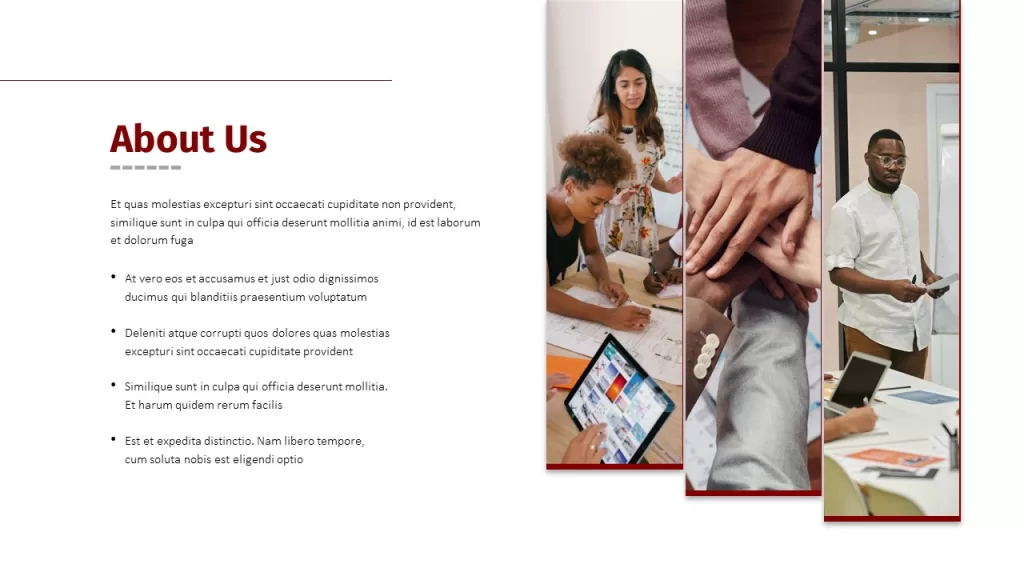 About Us

Et quas molestias excepturi sint occaecati cupiditate non provident, similique sunt in culpa qui officia deserunt mollitia animi, id est laborum et dolorum fuga

• At vero eos et accusamus et just odio dignissimos ducimus qui blanditiis praesentium voluptatum

• Deleniti atque corrupti quos dolores quas molestias excepturi sint occaecati cupiditate provident

• Similique sunt in culpa qui officia deserunt mollitia. Et harum quidem rerum facilis

• Est et expedita distinctio. Nam libero tempore, cum soluta nobis est eligendi optio