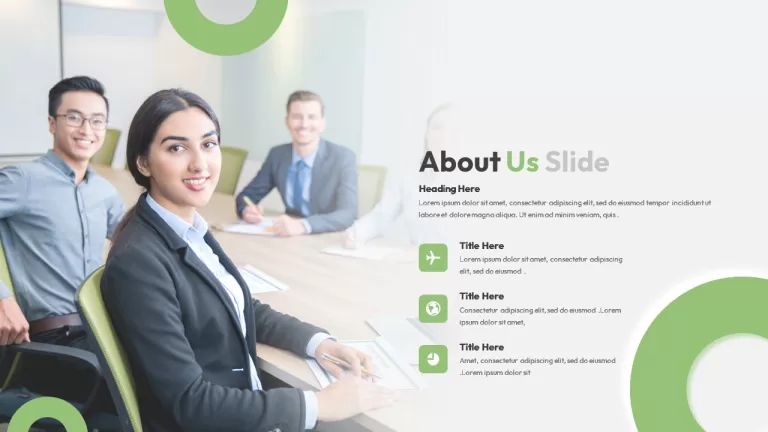 About Us Slide

Heading Here

Lorem ipsum dolor sit amet, consectetur adipiscing elit, sed do eiusmod tempor incididunt ut labore et dolore magna aliqua. Ut enim ad minim veniam, quis .

Title Here

Lorem ipsum dolor sit amet, consectetur adipiscing elit, sed do eiusmod .

Title Here

Consectetur adipiscing elit, sed do eiusmod .Lorem ipsum dolor sit amet,

Title Here

Amet, consectetur adipiscing elit, sed do eiusmod .Lorem ipsum dolor sit