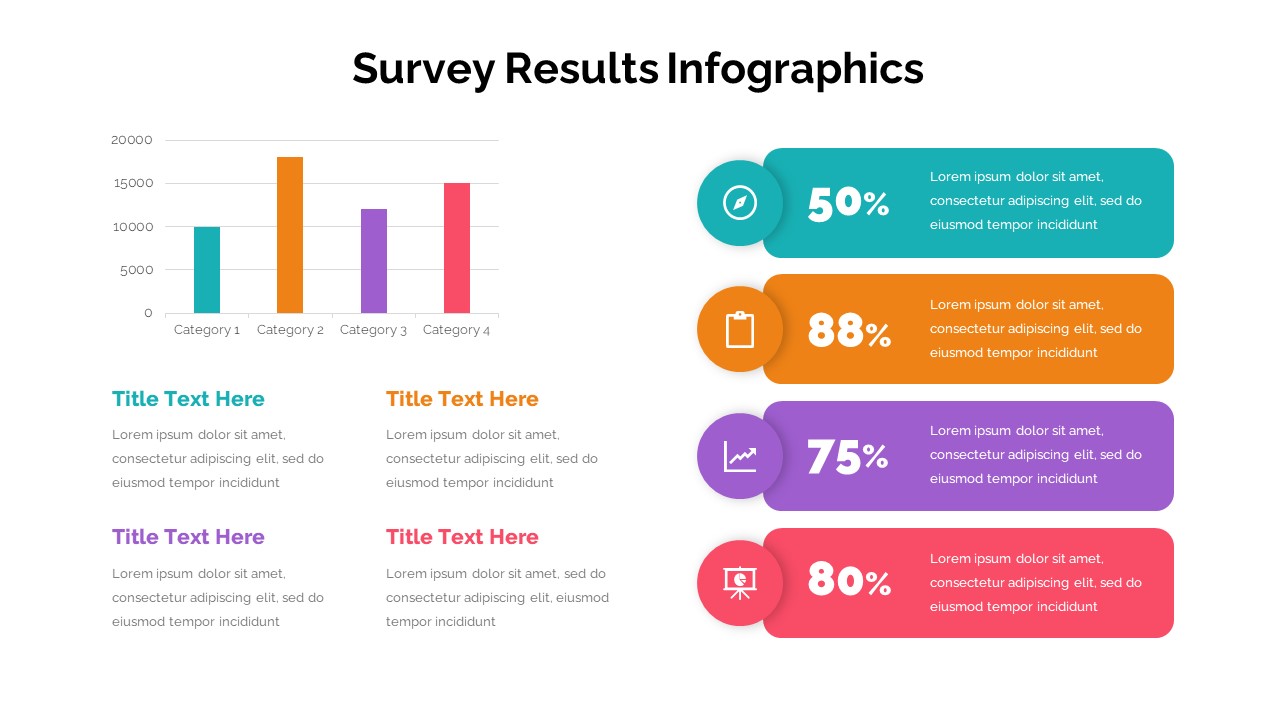 Survey Results Infographics

20000
15000
10000
5000
0
Category 1
Category 2
Category 3
Category 4

Title Text Here

Lorem ipsum dolor sit amet, consectetur adipiscing elit, sed do eiusmod tempor incididunt

Title Text Here

Lorem ipsum dolor sit amet, consectetur adipiscing elit, sed do eiusmod tempor incididunt

Title Text Here

Lorem ipsum dolor sit amet, consectetur adipiscing elit, sed do eiusmod tempor incididunt

Title Text Here

Lorem ipsum dolor sit amet, sed do consectetur adipiscing elit, eiusmod tempor incididunt

50%

Lorem ipsum dolor sit amet, consectetur adipiscing elit, sed do eiusmod tempor incididunt

88%

Lorem ipsum dolor sit amet, consectetur adipiscing elit, sed do eiusmod tempor incididunt

75%

Lorem ipsum dolor sit amet, consectetur adipiscing elit, sed do eiusmod tempor incididunt

80%

Lorem ipsum dolor sit amet, consectetur adipiscing elit, sed do eiusmod tempor incididunt