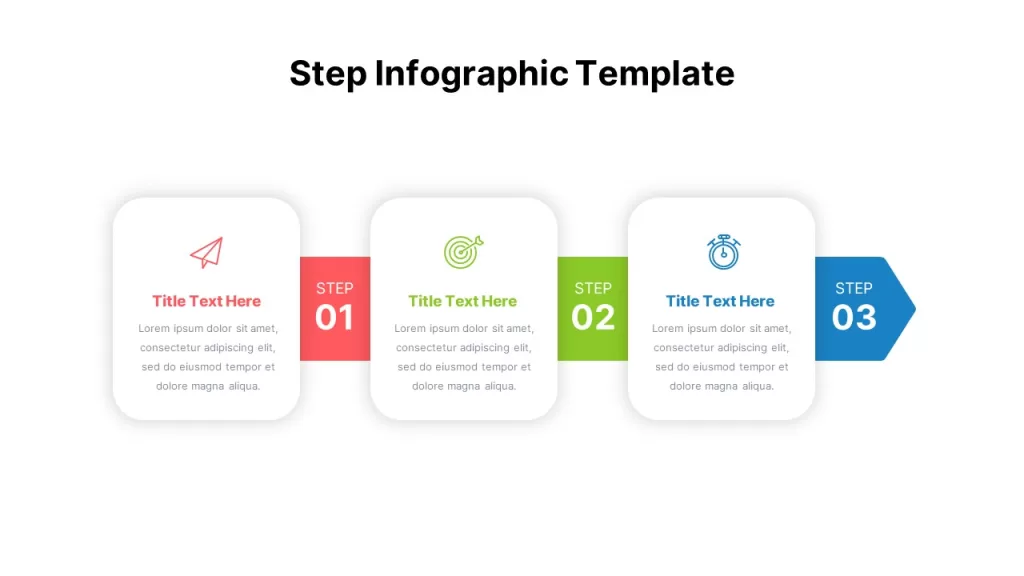 Step Infographic Template

Title Text Here

Lorem ipsum dolor sit amet, consectetur adipiscing elit, sed do eiusmod tempor et dolore magna aliqua.

STEP 01

Title Text Here

Lorem ipsum dolor sit amet, consectetur adipiscing elit, sed do eiusmod tempor et dolore magna aliqua.

STEP 02

Title Text Here

Lorem ipsum dolor sit amet, consectetur adipiscing elit, sed do eiusmod tempor et dolore magna aliqua.

STEP 03