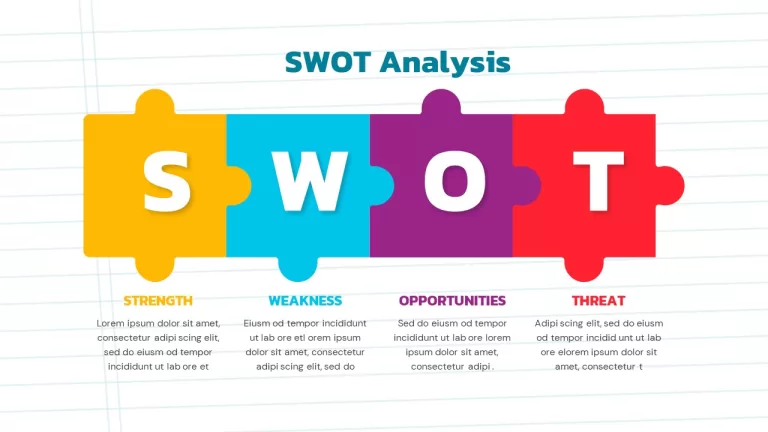 SWOT Analysis

S W O T

STRENGTH

Lorem ipsum dolor sit amet, consectetur adipi scing elit, sed do eiusm od tempor incididunt ut lab ore et

WEAKNESS

Eiusm od tempor incididunt ut lab ore etl orem ipsum dolor sit amet, consectetur adipi scing elit, sed do

OPPORTUNITIES

Sed do eiusm od tempor incididunt ut lab ore lorem ipsum dolor sit amet, consectetur adipi .

THREAT

Adipi scing elit, sed do eiusm od tempor incidid unt ut lab ore elorem ipsum dolor sit amet, consectetur t