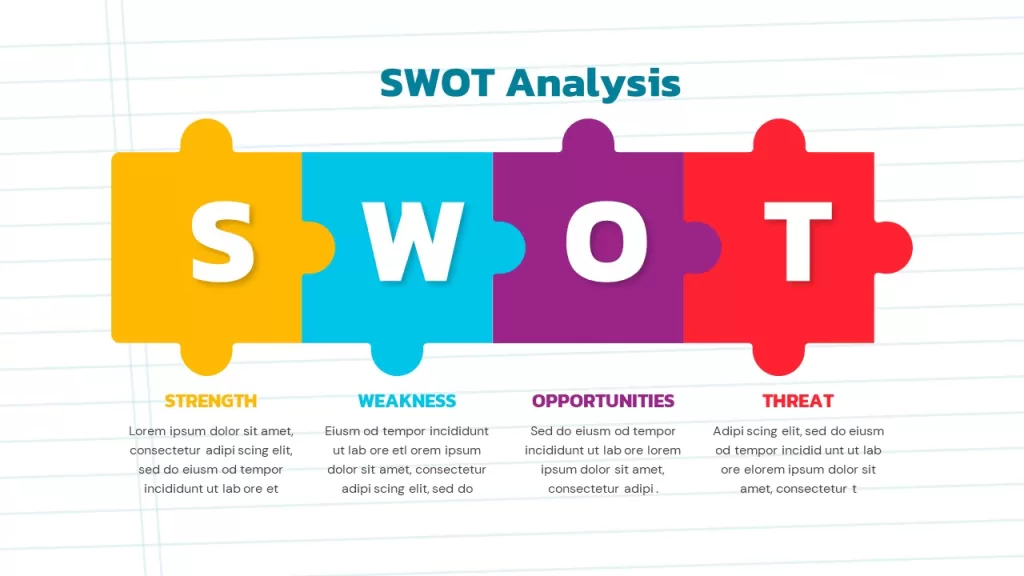 SWOT Analysis

S W O T

STRENGTH

Lorem ipsum dolor sit amet, consectetur adipi scing elit, sed do eiusm od tempor incididunt ut lab ore et

WEAKNESS

Eiusm od tempor incididunt ut lab ore etl orem ipsum dolor sit amet, consectetur adipi scing elit, sed do

OPPORTUNITIES

Sed do eiusm od tempor incididunt ut lab ore lorem ipsum dolor sit amet, consectetur adipi .

THREAT

Adipi scing elit, sed do eiusm od tempor incidid unt ut lab ore elorem ipsum dolor sit amet, consectetur t