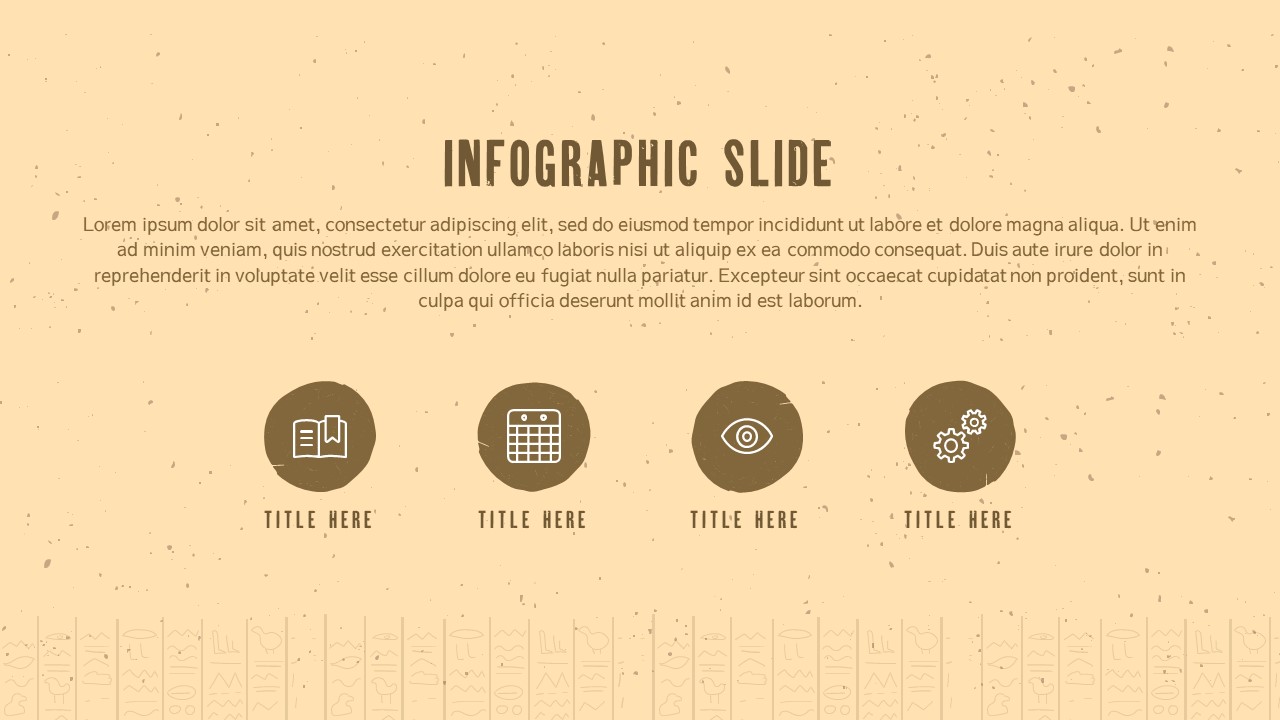 INFOGRAPHIC SLIDE

Lorem ipsum dolor sit amet, consectetur adipiscing elit, sed do eiusmod tempor incididunt ut labore et dolore magna aliqua. Ut enim ad minim veniam, quis nostrud exercitation ullamco laboris nisi ut aliquip ex ea commodo consequat. Duis aute irure dolor in reprehenderit in voluptate velit esse cillum dolore eu fugiat nulla pariatur. Excepteur sint occaecat cupidatat non proident, sunt in culpa qui officia deserunt mollit anim id est laborum.

TITLE HERE

TITLE HERE

TITLE HERE

TITLE HERE