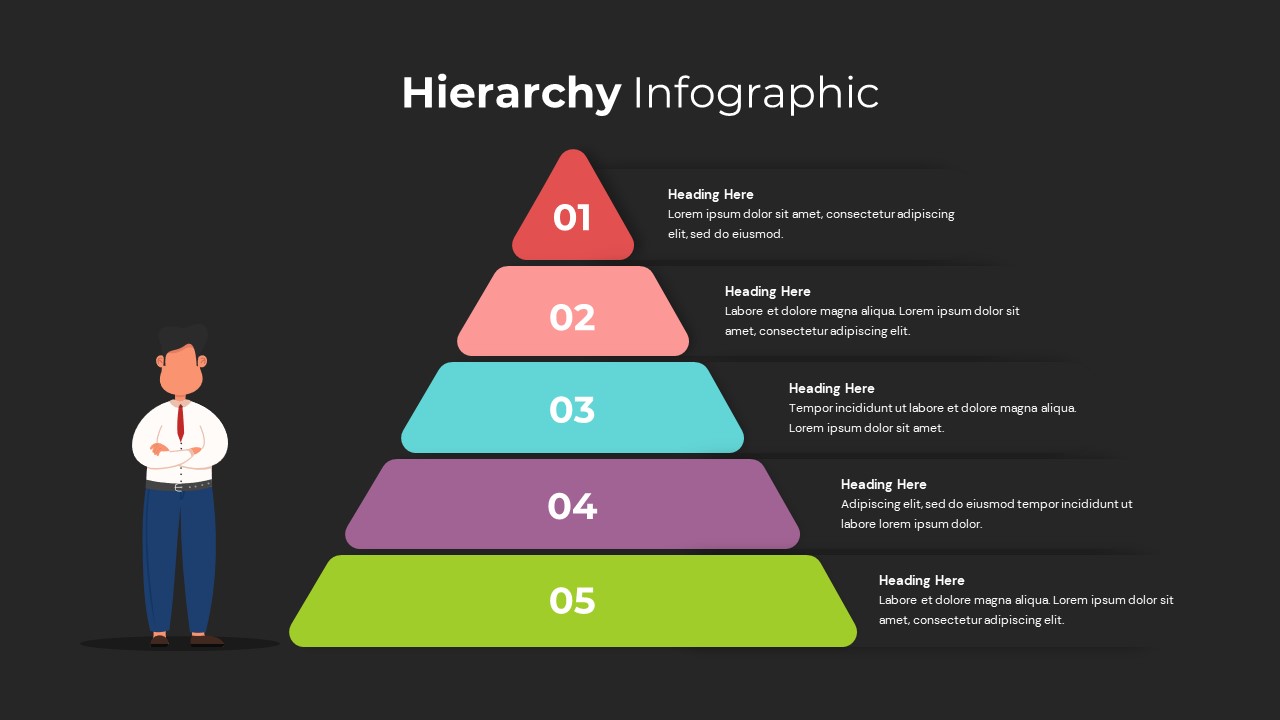 Hierarchy Infographic

01

Heading Here
Lorem ipsum dolor sit amet, consectetur adipiscing elit, sed do eiusmod.

02

Heading Here
Labore et dolore magna aliqua. Lorem ipsum dolor sit amet, consectetur adipiscing elit.

03

Heading Here
Tempor incididunt ut labore et dolore magna aliqua. Lorem ipsum dolor sit amet.

04

Heading Here
Adipiscing elit, sed do eiusmod tempor incididunt ut labore lorem ipsum dolor.

05

Heading Here
Labore et dolore magna aliqua. Lorem ipsum dolor sit amet, consectetur adipiscing elit.