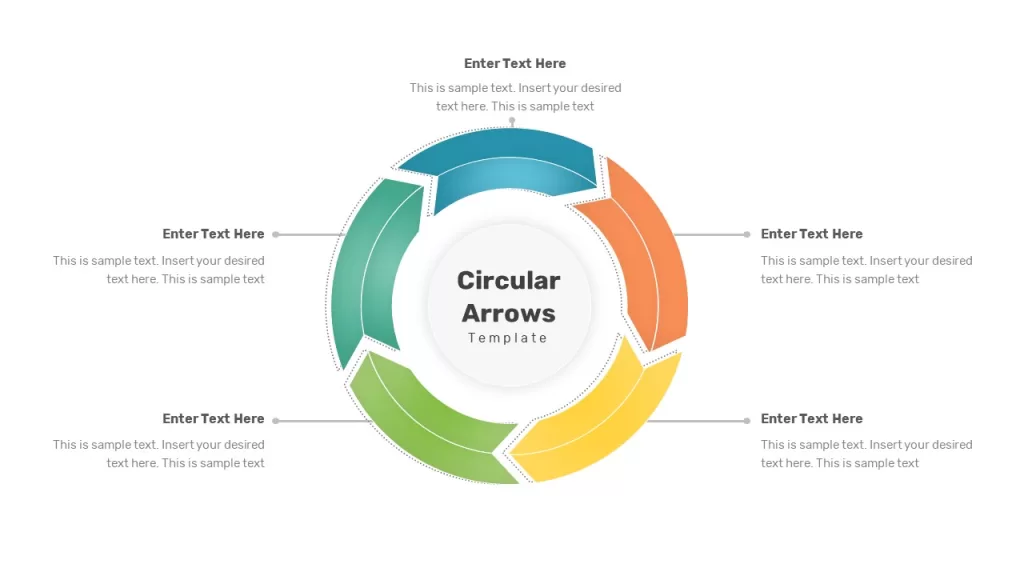 Enter Text Here
This is sample text. Insert your desired text here. This is sample text

Enter Text Here
This is sample text. Insert your desired text here. This is sample text

Enter Text Here
This is sample text. Insert your desired text here. This is sample text

Circular Arrows
Template

Enter Text Here
This is sample text. Insert your desired text here. This is sample text

Enter Text Here
This is sample text. Insert your desired text here. This is sample text