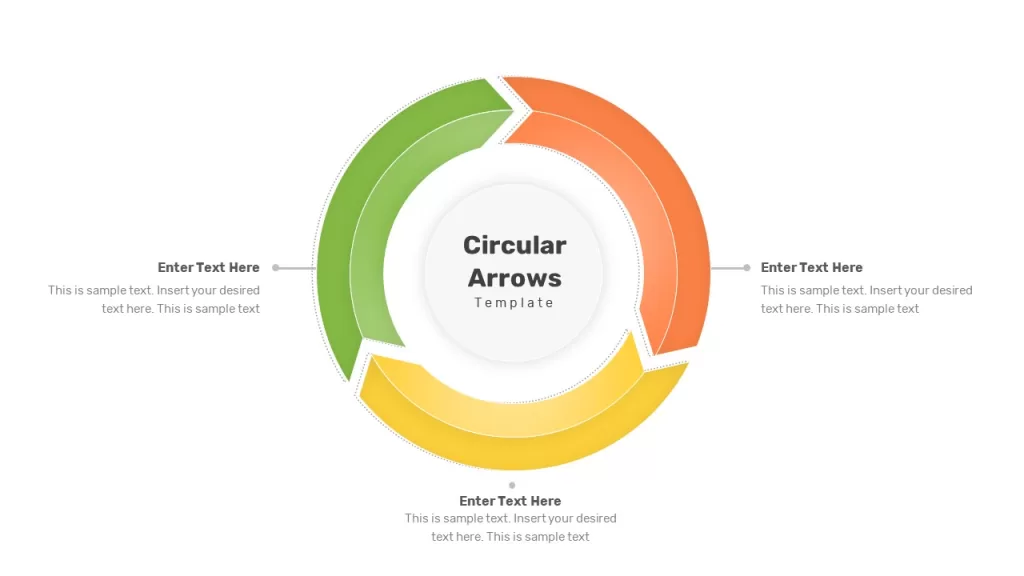 Circular Arrows
Template

Enter Text Here
This is sample text. Insert your desired text here. This is sample text

Enter Text Here
This is sample text. Insert your desired text here. This is sample text

Enter Text Here
This is sample text. Insert your desired text here. This is sample text