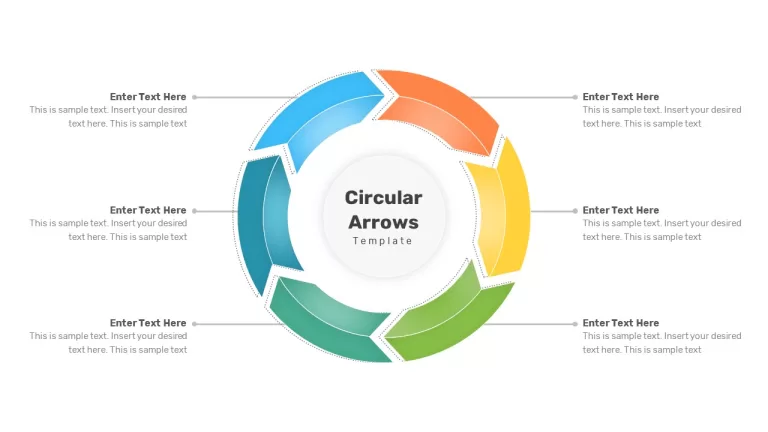 Enter Text Here
This is sample text. Insert your desired text here. This is sample text

Enter Text Here
This is sample text. Insert your desired text here. This is sample text

Enter Text Here
This is sample text. Insert your desired text here. This is sample text

Circular Arrows
Template

Enter Text Here
This is sample text. Insert your desired text here. This is sample text

Enter Text Here
This is sample text. Insert your desired text here. This is sample text

Enter Text Here
This is sample text. Insert your desired text here. This is sample text