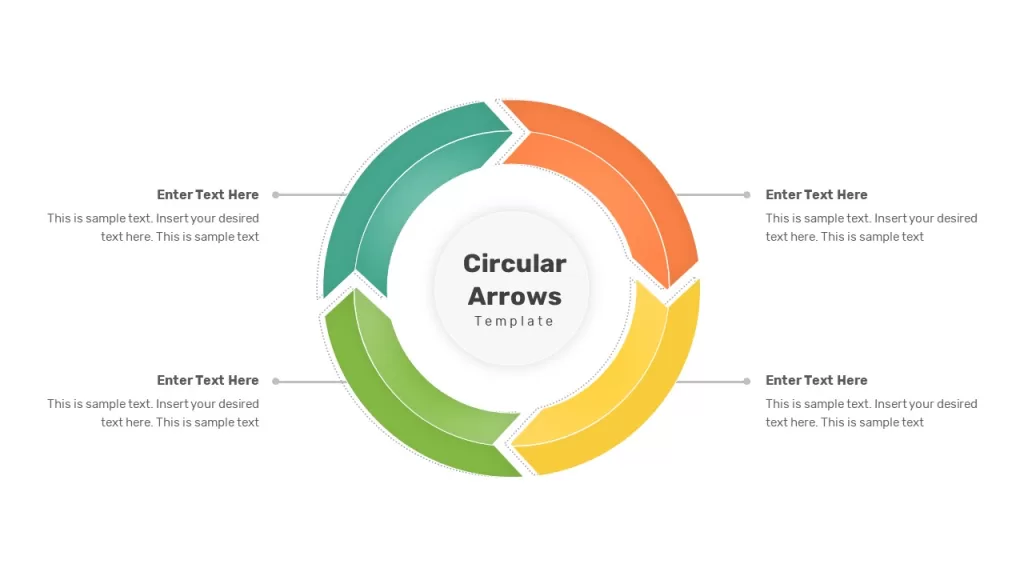 Enter Text Here
This is sample text. Insert your desired text here. This is sample text

Enter Text Here
This is sample text. Insert your desired text here. This is sample text

Circular Arrows
Template

Enter Text Here
This is sample text. Insert your desired text here. This is sample text

Enter Text Here
This is sample text. Insert your desired text here. This is sample text