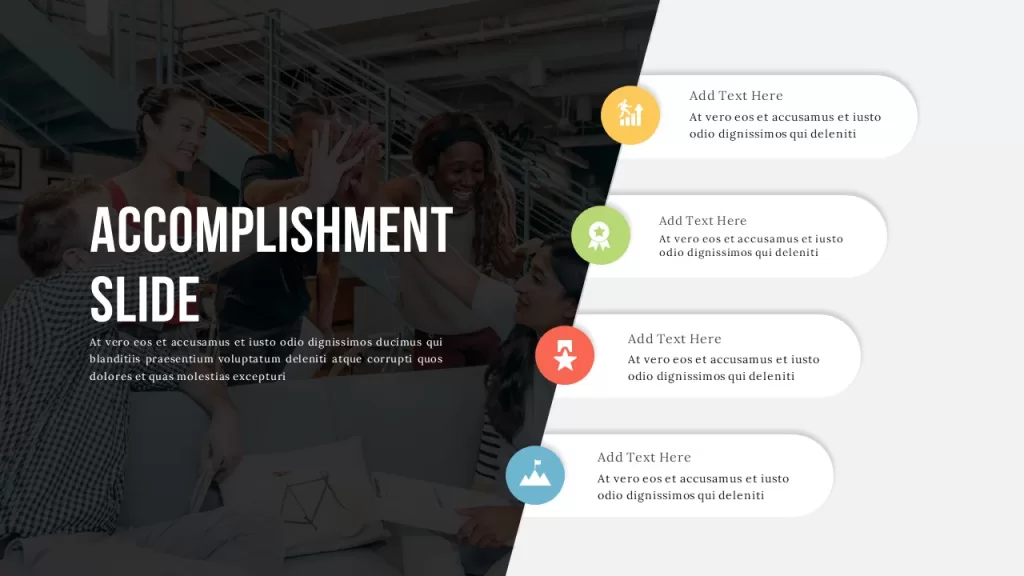 ACCOMPLISHMENT SLIDE

At vero eos et accusamus et iusto odio dignissimos ducimus qui blanditiis praesentium voluptatum deleniti atque corrupti quos dolores et quas molestias excepturi

Add Text Here
At vero eos et accusamus et iusto odio dignissimos qui deleniti

Add Text Here
At vero eos et accusamus et iusto odio dignissimos qui deleniti

Add Text Here
At vero eos et accusamus et iusto odio dignissimos qui deleniti

Add Text Here
At vero eos et accusamus et iusto odio dignissimos qui deleniti