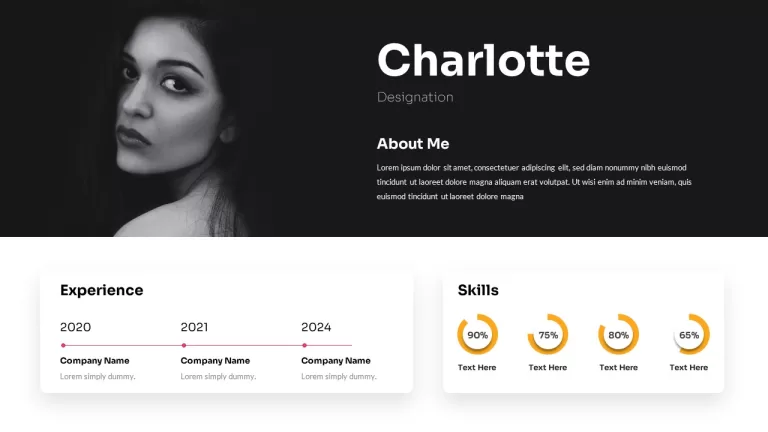 Charlotte
Designation

About Me
Lorem ipsum dolor sit amet, consectetuer adipiscing elit, sed diam nonummy nibh euismod tincidunt ut laoreet dolore magna aliquam erat volutpat. Ut wisi enim ad minim veniam, quis euismod tincidunt ut laoreet dolore magna

Experience
2020
Company Name
Lorem simply dummy.
2021
Company Name
Lorem simply dummy.
2024
Company Name
Lorem simply dummy.

Skills
90%
Text Here
75%
Text Here
80%
Text Here
65%
Text Here