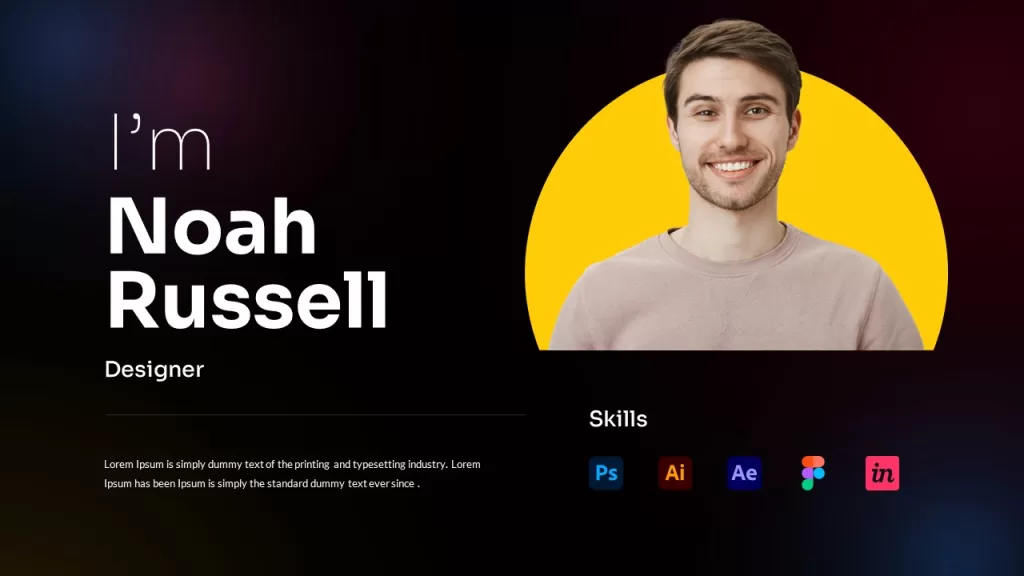 I'm
Noah Russell

Designer

Lorem Ipsum is simply dummy text of the printing and typesetting industry. Lorem Ipsum has been Ipsum is simply the standard dummy text ever since .

Skills

Ps Ai Ae in