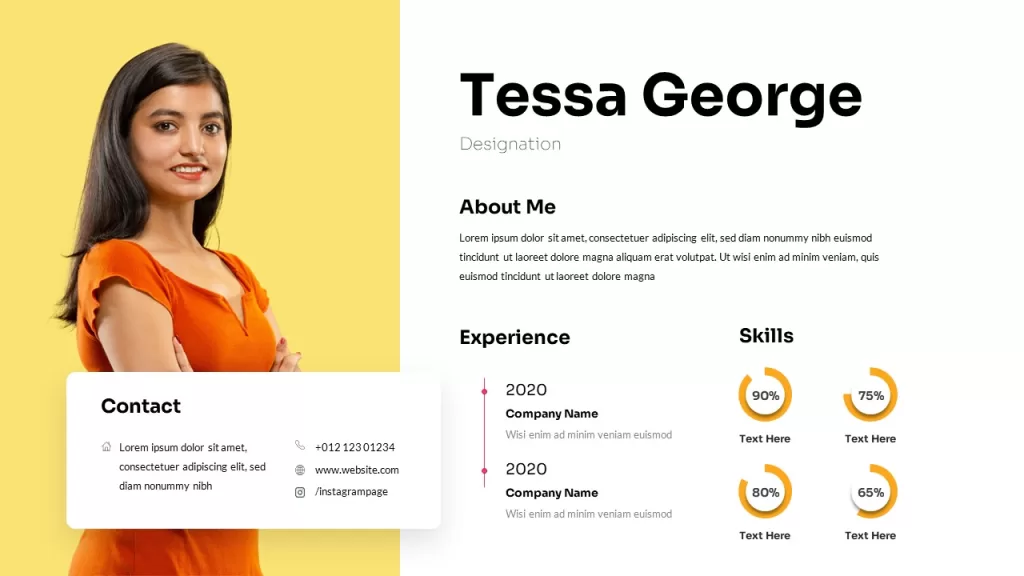 Tessa George

Designation

About Me

Lorem ipsum dolor sit amet, consectetuer adipiscing elit, sed diam nonummy nibh euismod tincidunt ut laoreet dolore magna aliquam erat volutpat. Ut wisi enim ad minim veniam, quis euismod tincidunt ut laoreet dolore magna

Experience

2020
Company Name
Wisi enim ad minim veniam euismod

2020
Company Name
Wisi enim ad minim veniam euismod

Skills

90%
Text Here

75%
Text Here

80%
Text Here

65%
Text Here

Contact

Lorem ipsum dolor sit amet, consectetuer adipiscing elit, sed diam nonummy nibh

+012 123 01234
www.website.com
/instagrampage