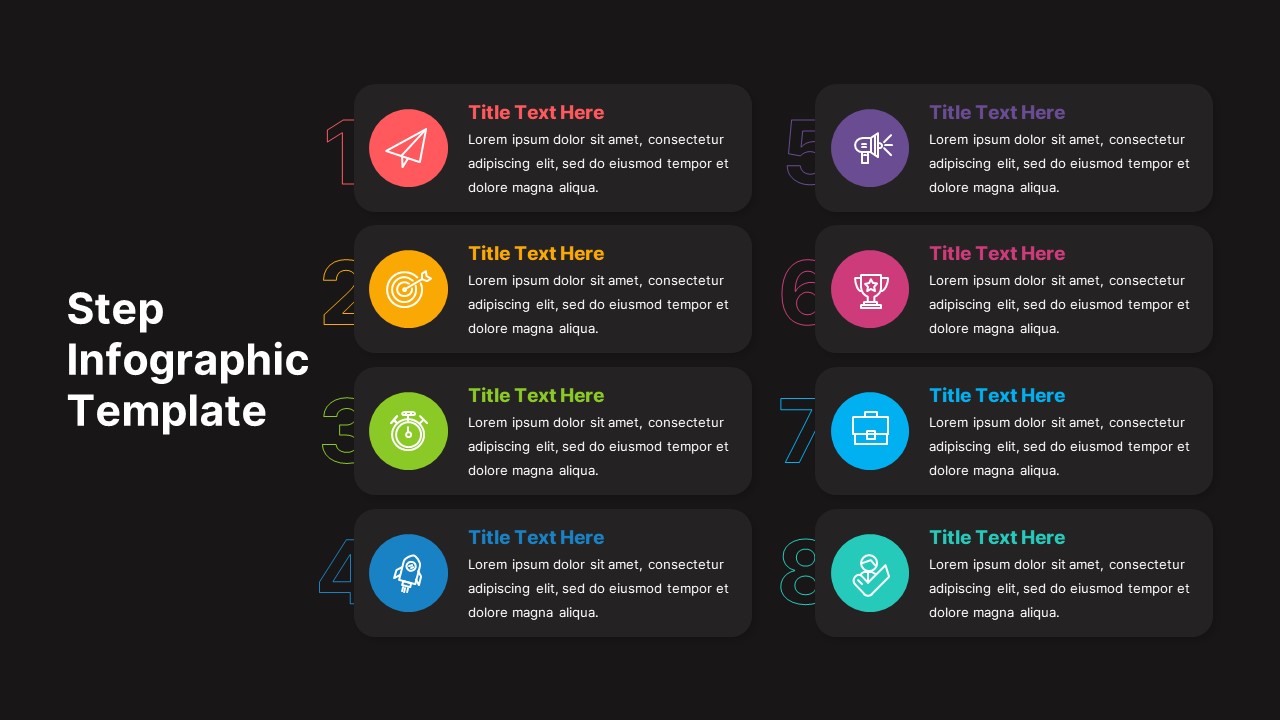 Step Infographic Template

1
Title Text Here
Lorem ipsum dolor sit amet, consectetur adipiscing elit, sed do eiusmod tempor et dolore magna aliqua.

2
Title Text Here
Lorem ipsum dolor sit amet, consectetur adipiscing elit, sed do eiusmod tempor et dolore magna aliqua.

3
Title Text Here
Lorem ipsum dolor sit amet, consectetur adipiscing elit, sed do eiusmod tempor et dolore magna aliqua.

4
Title Text Here
Lorem ipsum dolor sit amet, consectetur adipiscing elit, sed do eiusmod tempor et dolore magna aliqua.

5
Title Text Here
Lorem ipsum dolor sit amet, consectetur adipiscing elit, sed do eiusmod tempor et dolore magna aliqua.

6
Title Text Here
Lorem ipsum dolor sit amet, consectetur adipiscing elit, sed do eiusmod tempor et dolore magna aliqua.

7
Title Text Here
Lorem ipsum dolor sit amet, consectetur adipiscing elit, sed do eiusmod tempor et dolore magna aliqua.

8
Title Text Here
Lorem ipsum dolor sit amet, consectetur adipiscing elit, sed do eiusmod tempor et dolore magna aliqua.