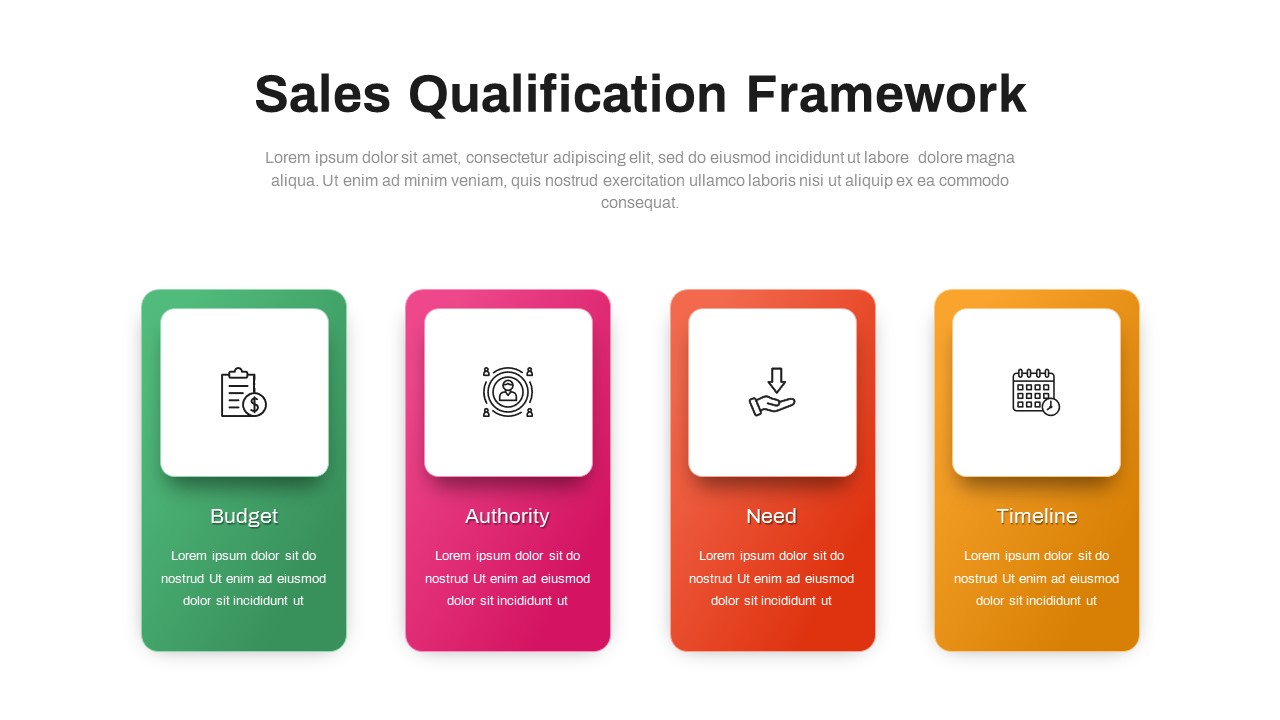 Sales Qualification Framework

Lorem ipsum dolor sit amet, consectetur adipiscing elit, sed do eiusmod incididunt ut labore dolore magna aliqua. Ut enim ad minim veniam, quis nostrud exercitation ullamco laboris nisi ut aliquip ex ea commodo consequat.

Budget

Lorem ipsum dolor sit do nostrud Ut enim ad eiusmod dolor sit incididunt ut

Authority

Lorem ipsum dolor sit do nostrud Ut enim ad eiusmod dolor sit incididunt ut

Need

Lorem ipsum dolor sit do nostrud Ut enim ad eiusmod dolor sit incididunt ut

Timeline

Lorem ipsum dolor sit do nostrud Ut enim ad eiusmod dolor sit incididunt ut