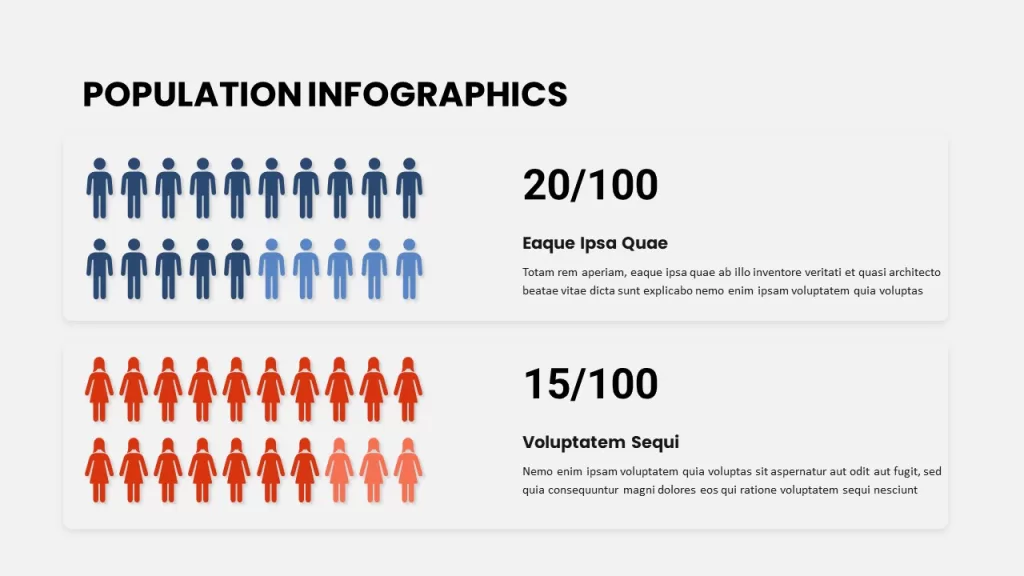 POPULATION INFOGRAPHICS

20/100

Eaque Ipsa Quae

Totam rem aperiam, eaque ipsa quae ab illo inventore veritati et quasi architecto beatae vitae dicta sunt explicabo nemo enim ipsam voluptatem quia voluptas

15/100

Voluptatem Sequi

Nemo enim ipsam voluptatem quia voluptas sit aspernatur aut odit aut fugit, sed quia consequuntur magni dolores eos qui ratione voluptatem sequi nesciunt