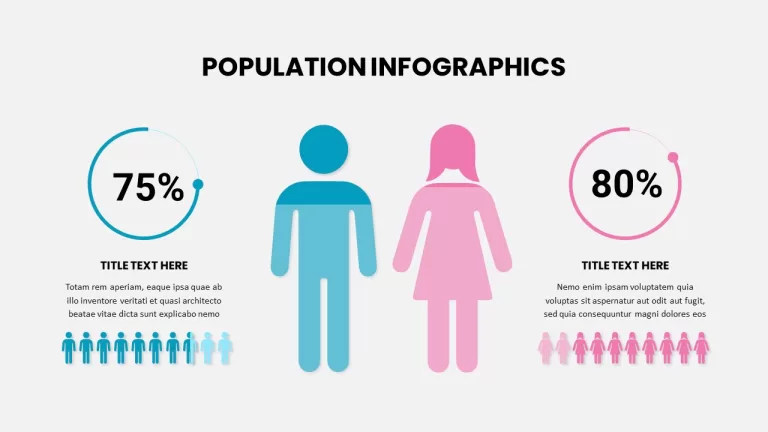 POPULATION INFOGRAPHICS

75%

TITLE TEXT HERE

Totam rem aperiam, eaque ipsa quae ab illo inventore veritati et quasi architecto beatae vitae dicta sunt explicabo nemo

80%

TITLE TEXT HERE

Nemo enim ipsam voluptatem quia voluptas sit aspernatur aut odit aut fugit, sed quia consequuntur magni dolores eos