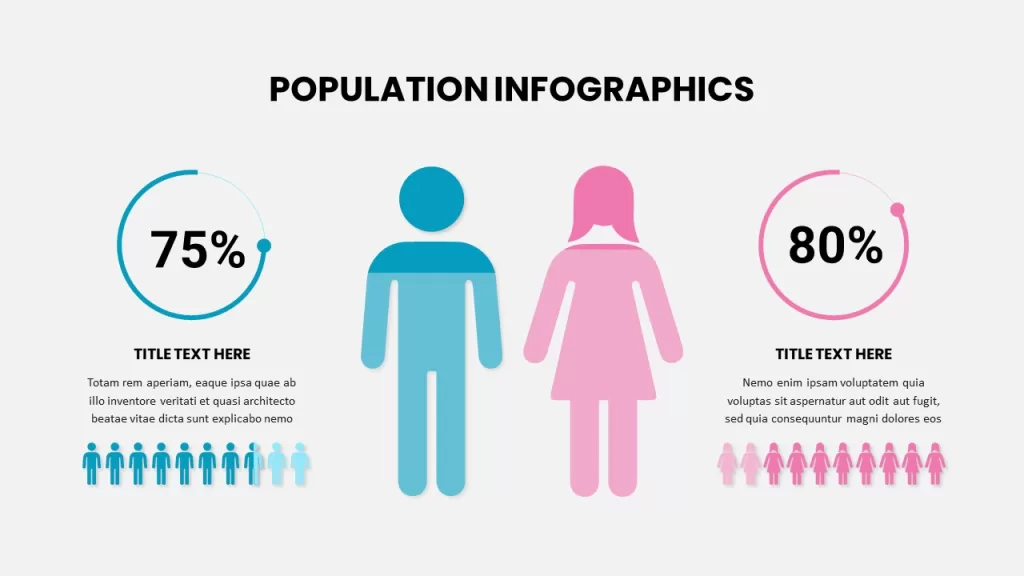 POPULATION INFOGRAPHICS

75%

TITLE TEXT HERE

Totam rem aperiam, eaque ipsa quae ab illo inventore veritati et quasi architecto beatae vitae dicta sunt explicabo nemo

80%

TITLE TEXT HERE

Nemo enim ipsam voluptatem quia voluptas sit aspernatur aut odit aut fugit, sed quia consequuntur magni dolores eos