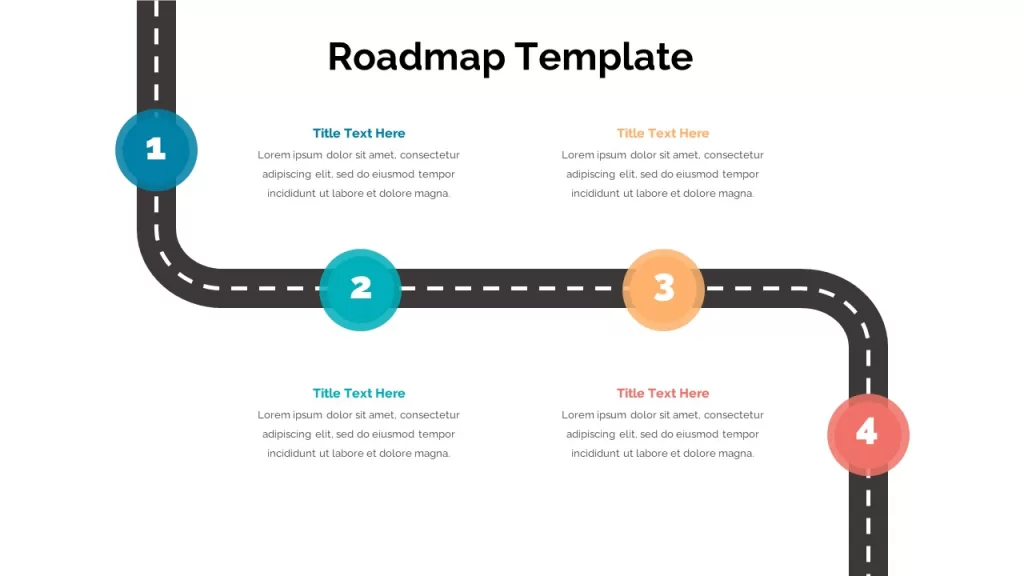 Roadmap Template

1

Title Text Here
Lorem ipsum dolor sit amet, consectetur adipiscing elit, sed do eiusmod tempor incididunt ut labore et dolore magna.

Title Text Here
Lorem ipsum dolor sit amet, consectetur adipiscing elit, sed do eiusmod tempor incididunt ut labore et dolore magna.

2

3

Title Text Here
Lorem ipsum dolor sit amet, consectetur adipiscing elit, sed do eiusmod tempor incididunt ut labore et dolore magna.

Title Text Here
Lorem ipsum dolor sit amet, consectetur adipiscing elit, sed do eiusmod tempor incididunt ut labore et dolore magna.

4