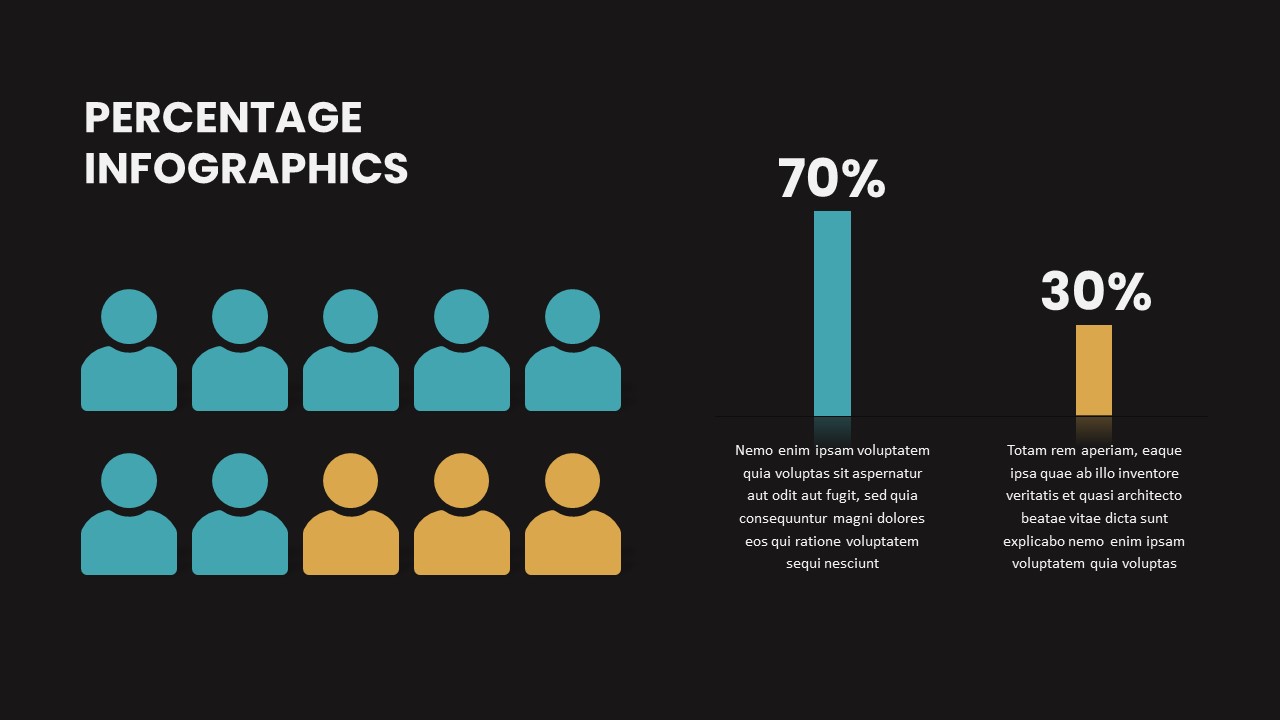 PERCENTAGE INFOGRAPHICS

70%

30%

Nemo enim ipsam voluptatem quia voluptas sit aspernatur aut odit aut fugit, sed quia consequuntur magni dolores eos qui ratione voluptatem sequi nesciunt

Totam rem aperiam, eaque ipsa quae ab illo inventore veritatis et quasi architecto beatae vitae dicta sunt explicabo nemo enim ipsam voluptatem quia voluptas