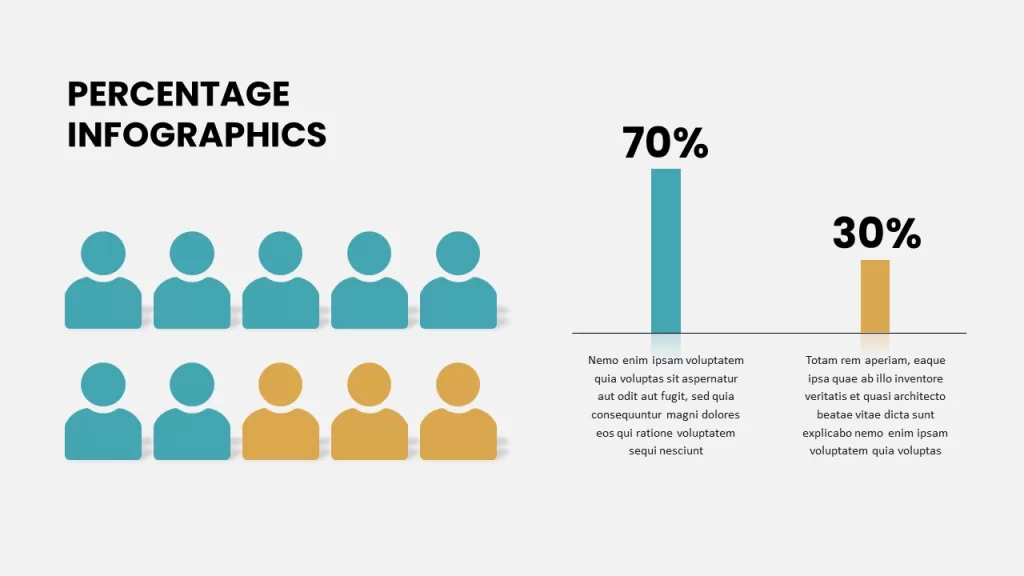 PERCENTAGE INFOGRAPHICS

70%

30%

Nemo enim ipsam voluptatem quia voluptas sit aspernatur aut odit aut fugit, sed quia consequuntur magni dolores eos qui ratione voluptatem sequi nesciunt

Totam rem aperiam, eaque ipsa quae ab illo inventore veritatis et quasi architecto beatae vitae dicta sunt explicabo nemo enim ipsam voluptatem quia voluptas