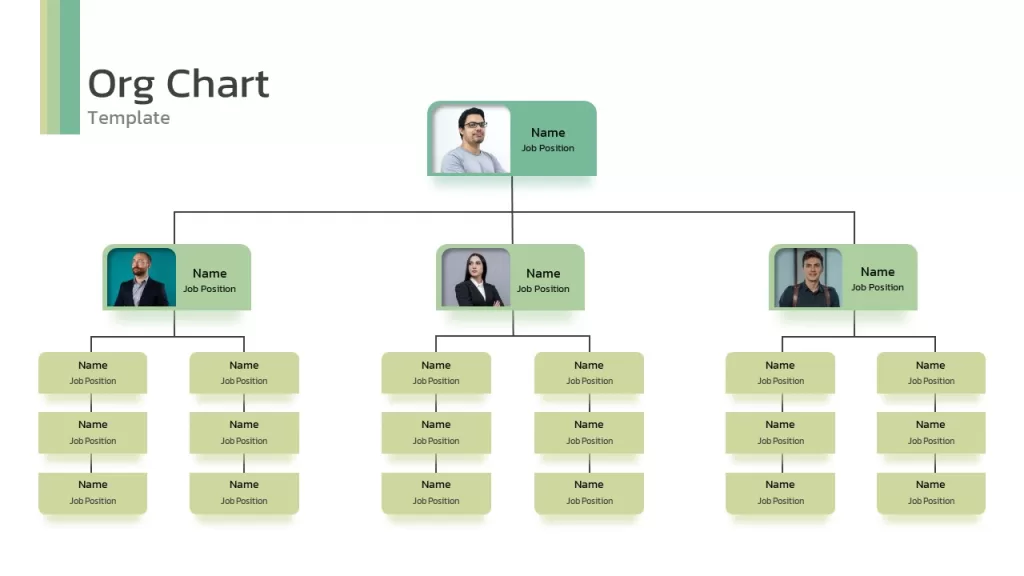 Org Chart
Template

Name
Job Position

Name
Job Position

Name
Job Position

Name
Job Position

Name
Job Position

Name
Job Position

Name
Job Position

Name
Job Position

Name
Job Position

Name
Job Position

Name
Job Position

Name
Job Position

Name
Job Position

Name
Job Position

Name
Job Position

Name
Job Position

Name
Job Position

Name
Job Position

Name
Job Position

Name
Job Position

Name
Job Position

Name
Job Position