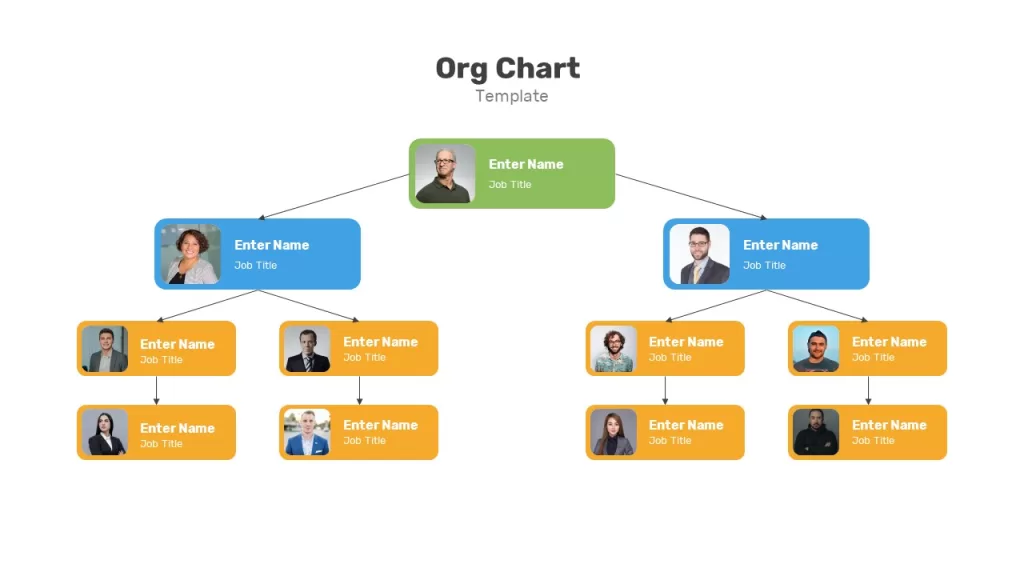 Org Chart
Template

Enter Name
Job Title

Enter Name
Job Title

Enter Name
Job Title

Enter Name
Job Title

Enter Name
Job Title

Enter Name
Job Title

Enter Name
Job Title

Enter Name
Job Title

Enter Name
Job Title

Enter Name
Job Title

Enter Name
Job Title