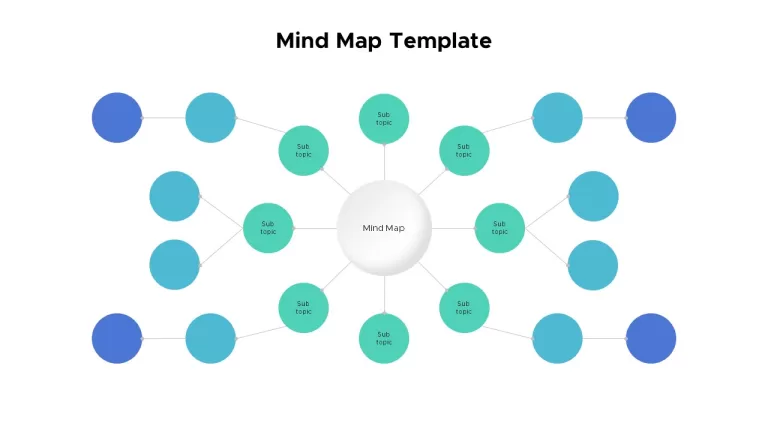 Mind Map Template

Sub topic

Sub topic

Sub topic

Sub topic

Mind Map

Sub topic

Sub topic

Sub topic

Sub topic