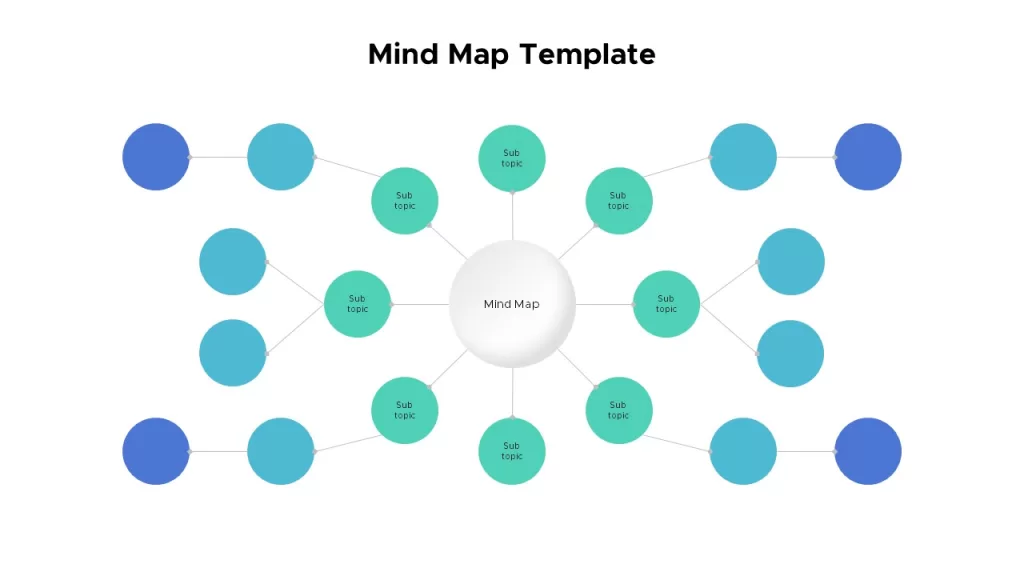 Mind Map Template

Sub topic

Sub topic

Sub topic

Sub topic

Mind Map

Sub topic

Sub topic

Sub topic

Sub topic