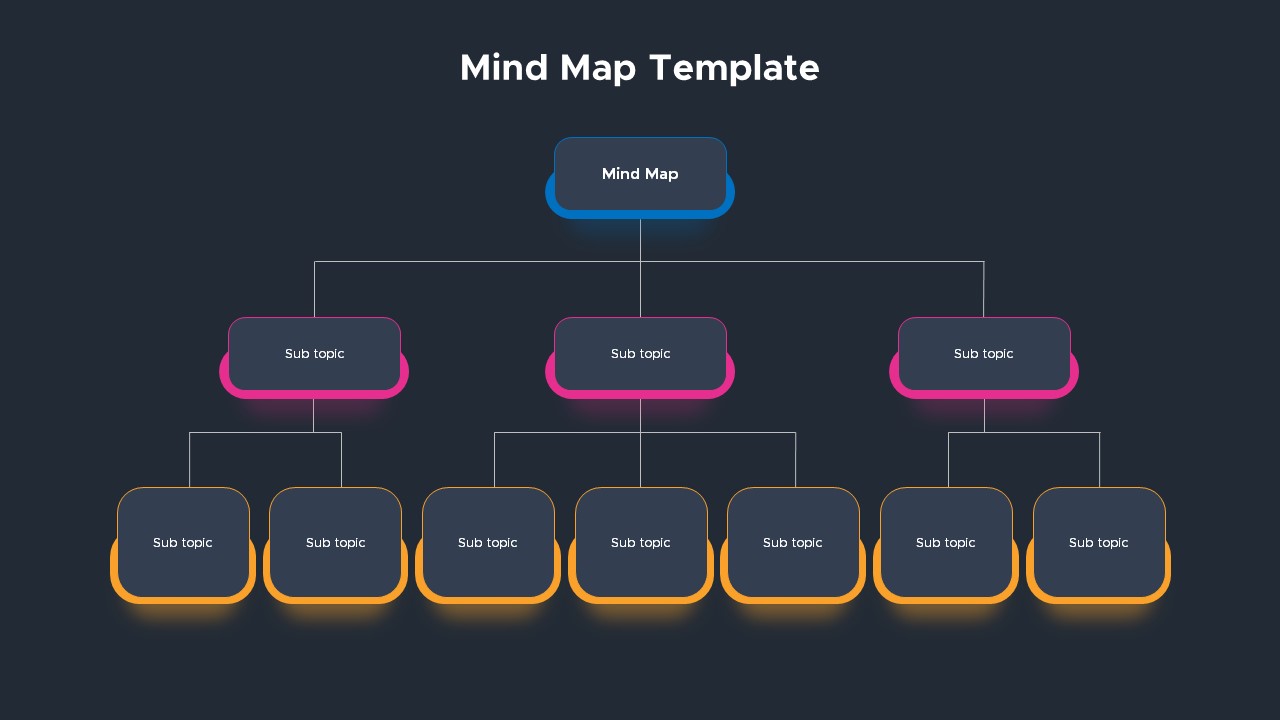 Mind Map Template

Mind Map

Sub topic

Sub topic

Sub topic

Sub topic

Sub topic

Sub topic

Sub topic

Sub topic

Sub topic

Sub topic