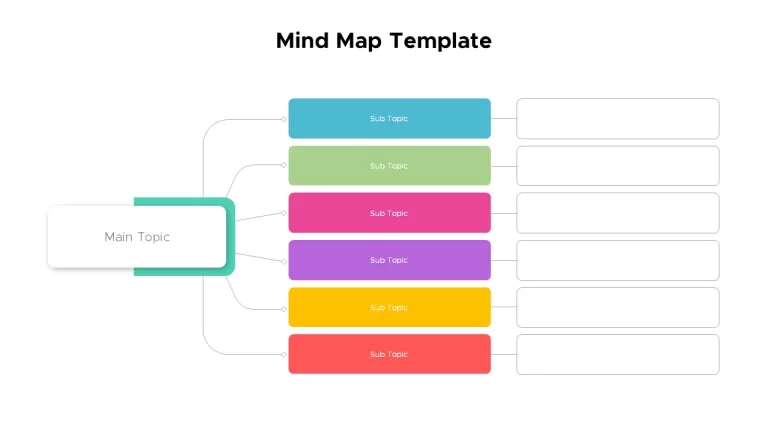 Mind Map Template

Main Topic

Sub Topic

Sub Topic

Sub Topic

Sub Topic

Sub Topic

Sub Topic